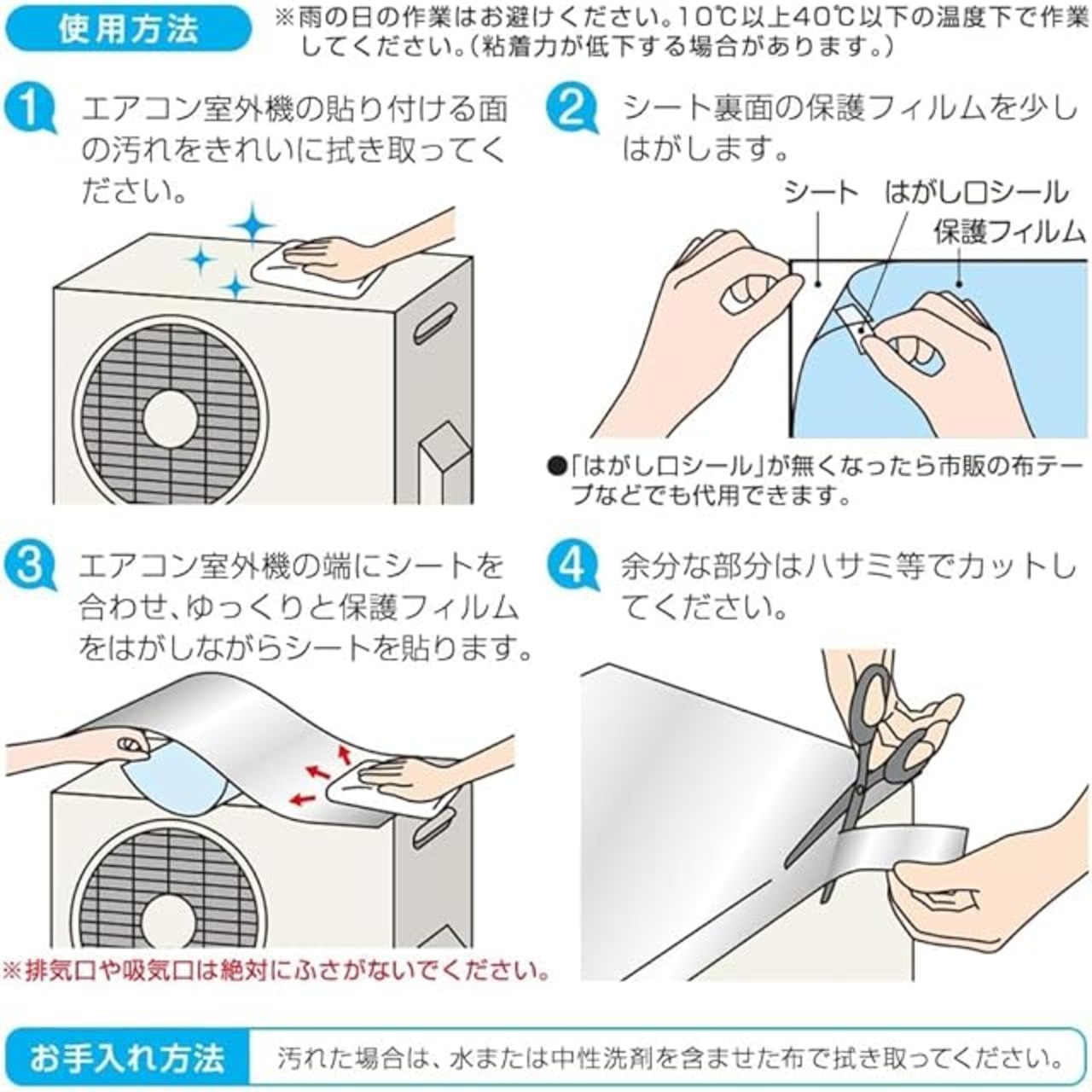 使用方法

※雨の日の作業はお避けください。10℃以上40℃以下の温度下で作業してください。(粘着力が低下する場合があります。)

1 エアコン室外機の貼り付ける面の汚れをきれいに拭き取ってください。

2 シート裏面の保護フィルムを少しはがします。

シート　はがし口シール　保護フィルム

●「はがし口シール」が無くなったら市販の布テープなどでも代用できます。

3 エアコン室外機の端にシートを合わせ、ゆっくりと保護フィルムをはがしながらシートを貼ります。

※排気口や吸気口は絶対にふさがないでください。

4 余分な部分はハサミ等でカットしてください。

お手入れ方法　汚れた場合は、水または中性洗剤を含ませた布で拭き取ってください。