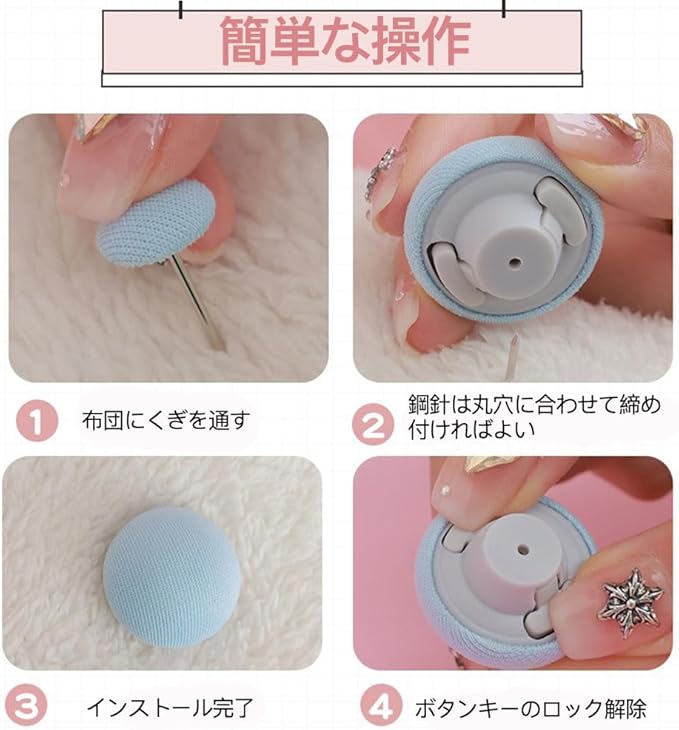 簡単な操作

1 布団にくぎを通す

2 鋼針は丸穴に合わせて締め付ければよい

3 インストール完了

4 ボタンキーのロック解除