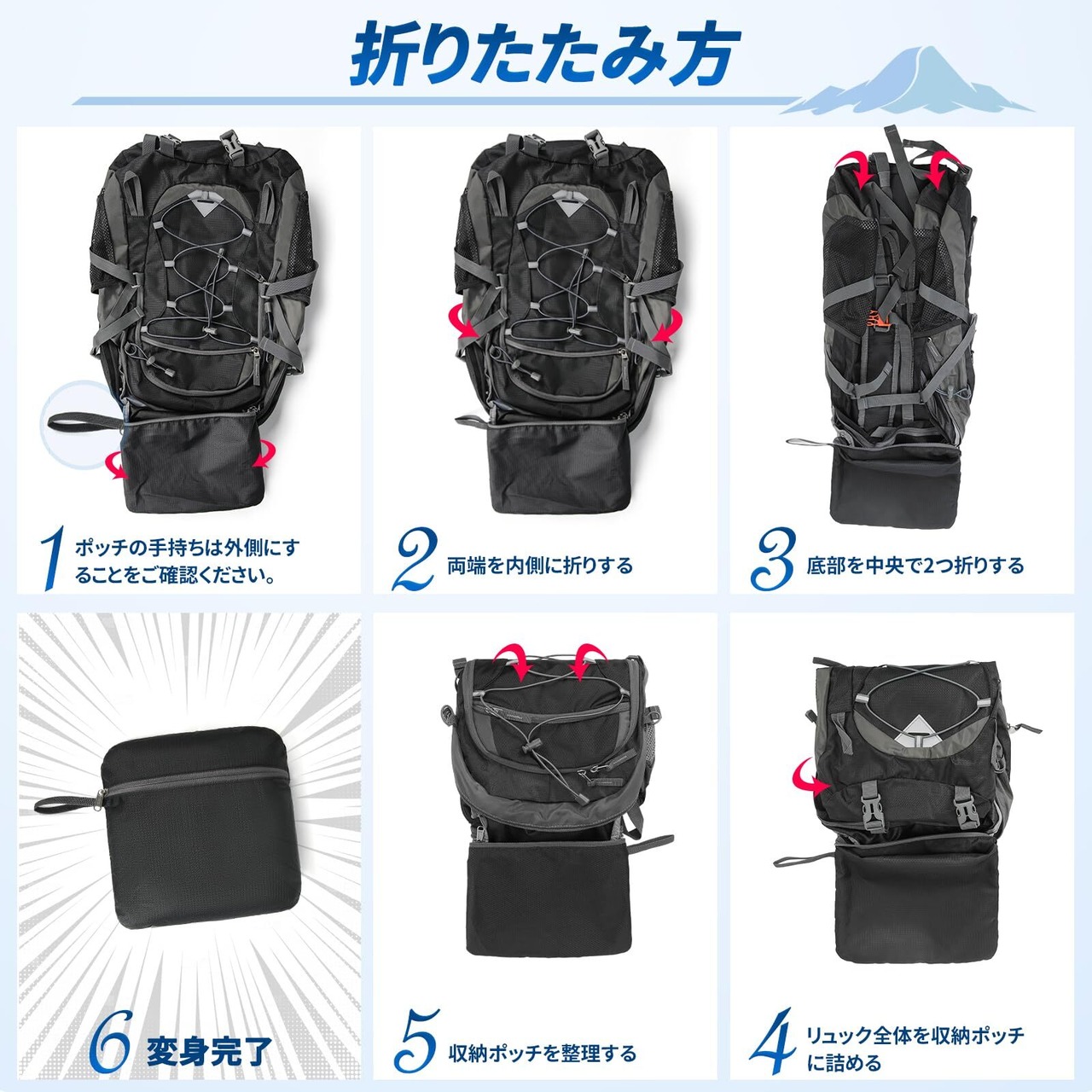 折りたたみ方

1 ポッチの手持ちは外側にすることをご確認ください。

2 両端を内側に折りする

3 底部を中央で2つ折りする

6 変身完了

5 収納ポッチを整理する

4 リュック全体を収納ポッチに詰める