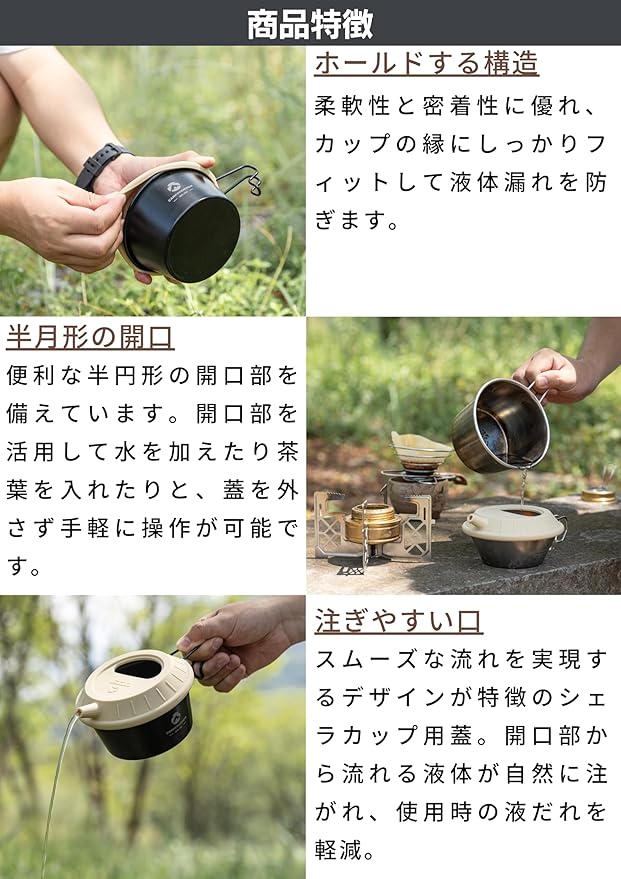 商品特徴

ホールドする構造

柔軟性と密着性に優れ、カップの縁にしっかりフィットして液体漏れを防ぎます。

半月形の開口

便利な半円形の開口部を備えています。開口部を活用して水を加えたり茶葉を入れたりと、蓋を外さず手軽に操作が可能です。

注ぎやすい口

スムーズな流れを実現するデザインが特徴のシェラカップ用蓋。開口部から流れる液体が自然に注がれ、使用時の液だれを軽減。