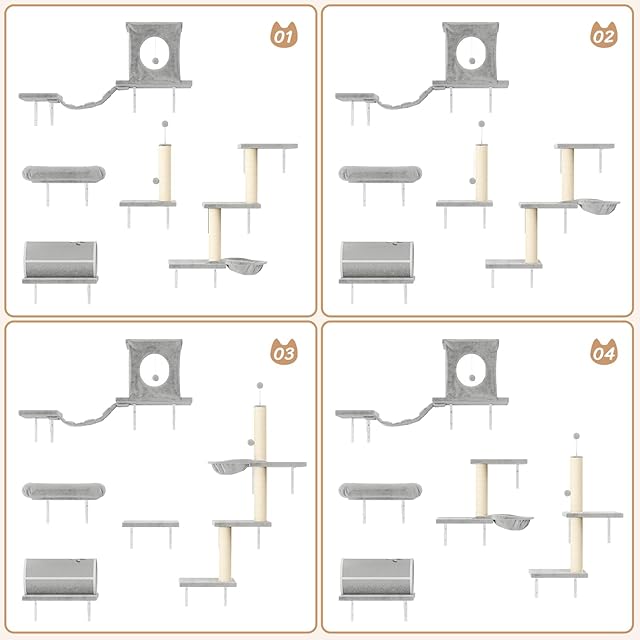 01

02

03

04