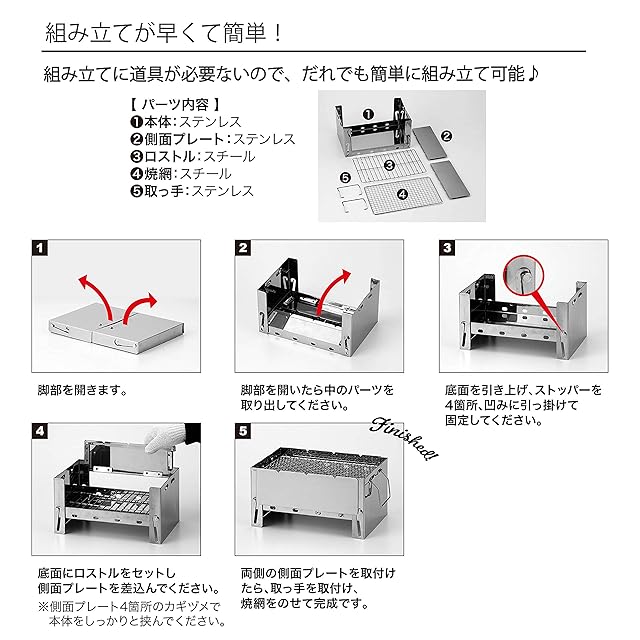 組み立てが早くて簡単！

組み立てに道具が必要ないので、だれでも簡単に組み立て可能♪

【 パーツ内容 】
❶本体：ステンレス
❷側面プレート：ステンレス
❸ロストル：スチール
❹焼網：スチール
❺取っ手：ステンレス

❶ ❷ ❸ ❹ ❺

1

脚部を開きます。

2

脚部を開いたら中のパーツを取り出してください。

3

底面を引き上げ、ストッパーを4箇所、凹みに引っ掛けて固定してください。

4

底面にロストルをセットし側面プレートを差込んでください。
※側面プレート4箇所のカギヅメで本体をしっかりと挟んでください。

5

Finished!

両側の側面プレートを取付けたら、取っ手を取付け、焼網をのせて完成です。