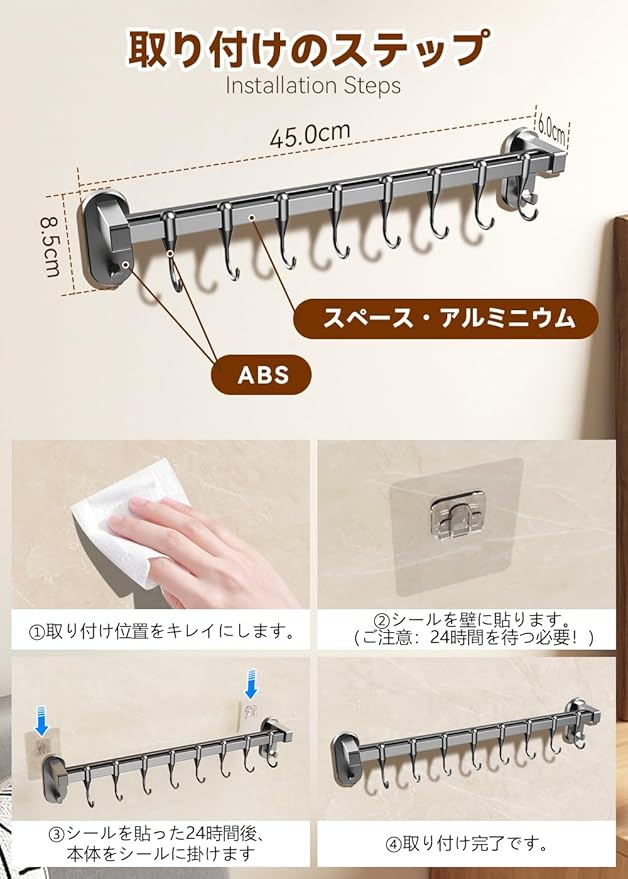 取り付けのステップ
Installation Steps

45.0cm
6.0cm
8.5cm

スペース・アルミニウム

ABS

①取り付け位置をキレイにします。

②シールを壁に貼ります。
（ご注意：24時間を待つ必要！）

③シールを貼った24時間後、本体をシールに掛けます

④取り付け完了です。