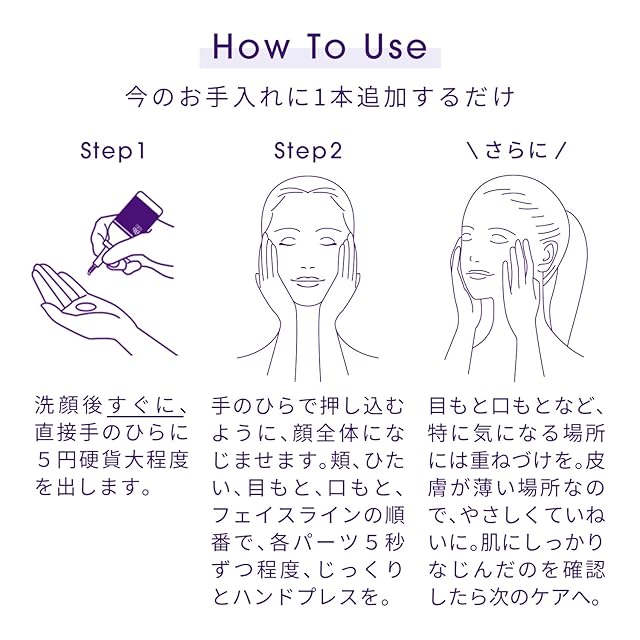 How To Use

今のお手入れに1本追加するだけ

Step1

洗顔後すぐに、直接手のひらに５円硬貨大程度を出します。

Step2

手のひらで押し込むように、顔全体になじませます。頬、ひたい、目もと、口もと、フェイスラインの順番で、各パーツ５秒ずつ程度、じっくりとハンドプレスを。

＼さらに／

目もと口もとなど、特に気になる場所には重ねづけを。皮膚が薄い場所なので、やさしくていねいに。肌にしっかりなじんだのを確認したら次のケアへ。