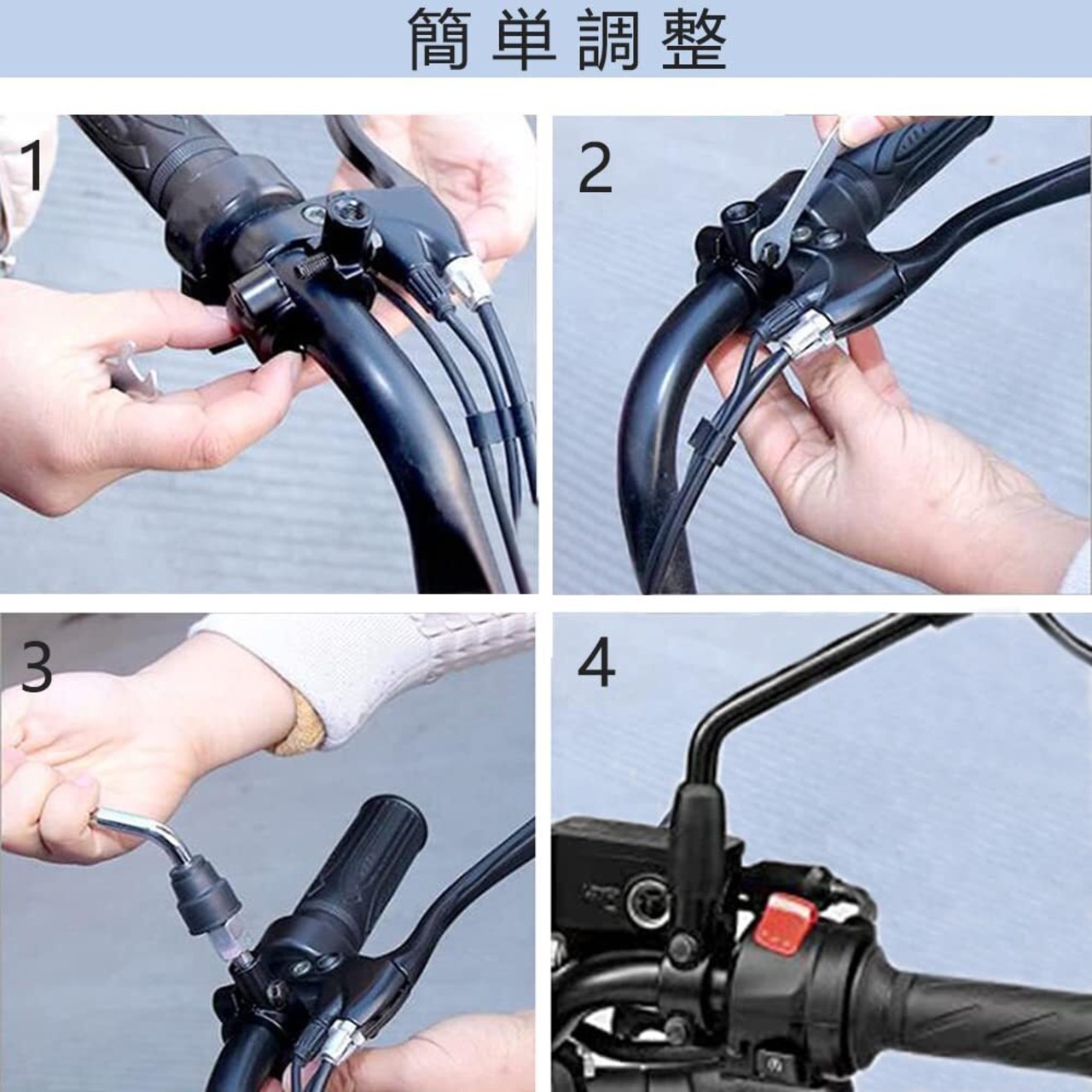 簡単調整

1

2

3

4