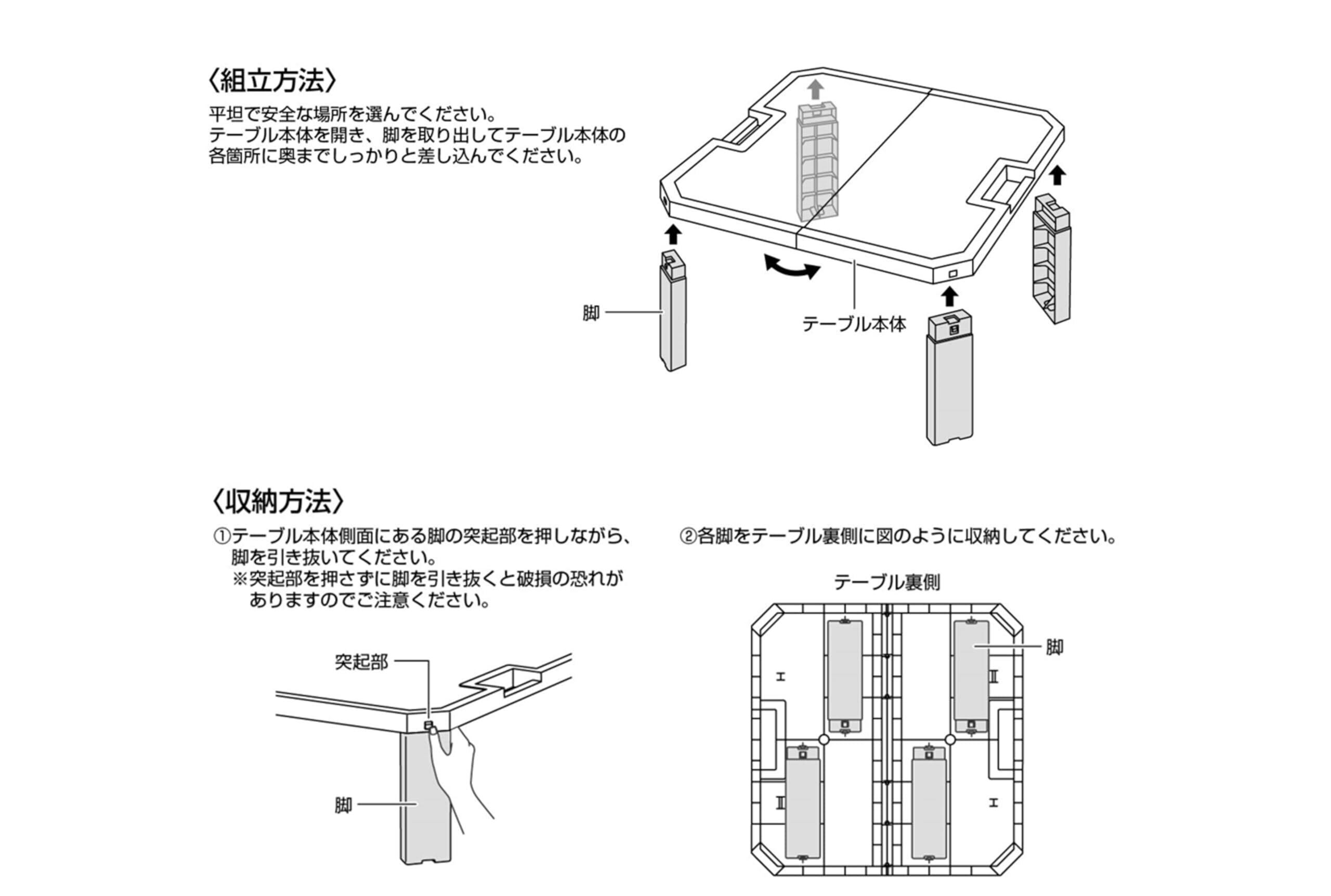 〈組立方法〉
平坦で安全な場所を選んでください。
テーブル本体を開き、脚を取り出してテーブル本体の各箇所に奥までしっかりと差し込んでください。

脚
テーブル本体

〈収納方法〉
①テーブル本体側面にある脚の突起部を押しながら、脚を引き抜いてください。
※突起部を押さずに脚を引き抜くと破損の恐れがありますのでご注意ください。

突起部
脚

②各脚をテーブル裏側に図のように収納してください。

テーブル裏側
脚
I
II
II
I