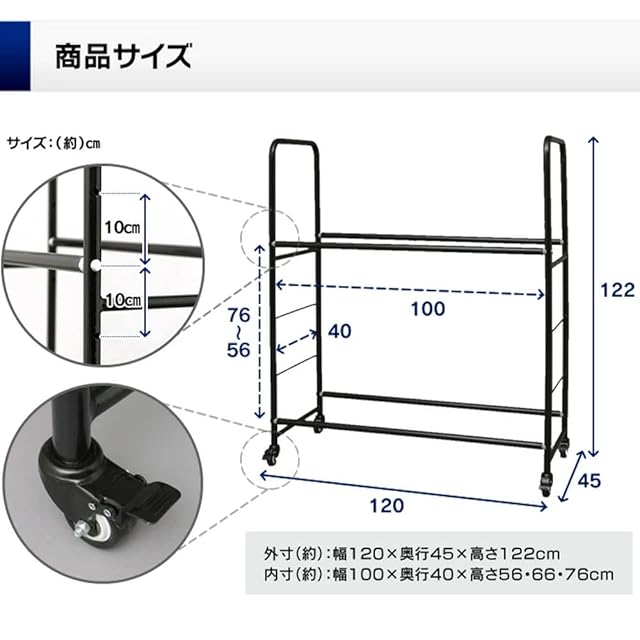 商品サイズ

サイズ：（約）cm

10cm
10cm

76
~
56

40

100

122

45

120

外寸（約）：幅120×奥行45×高さ122cm
内寸（約）：幅100×奥行40×高さ56･66･76cm