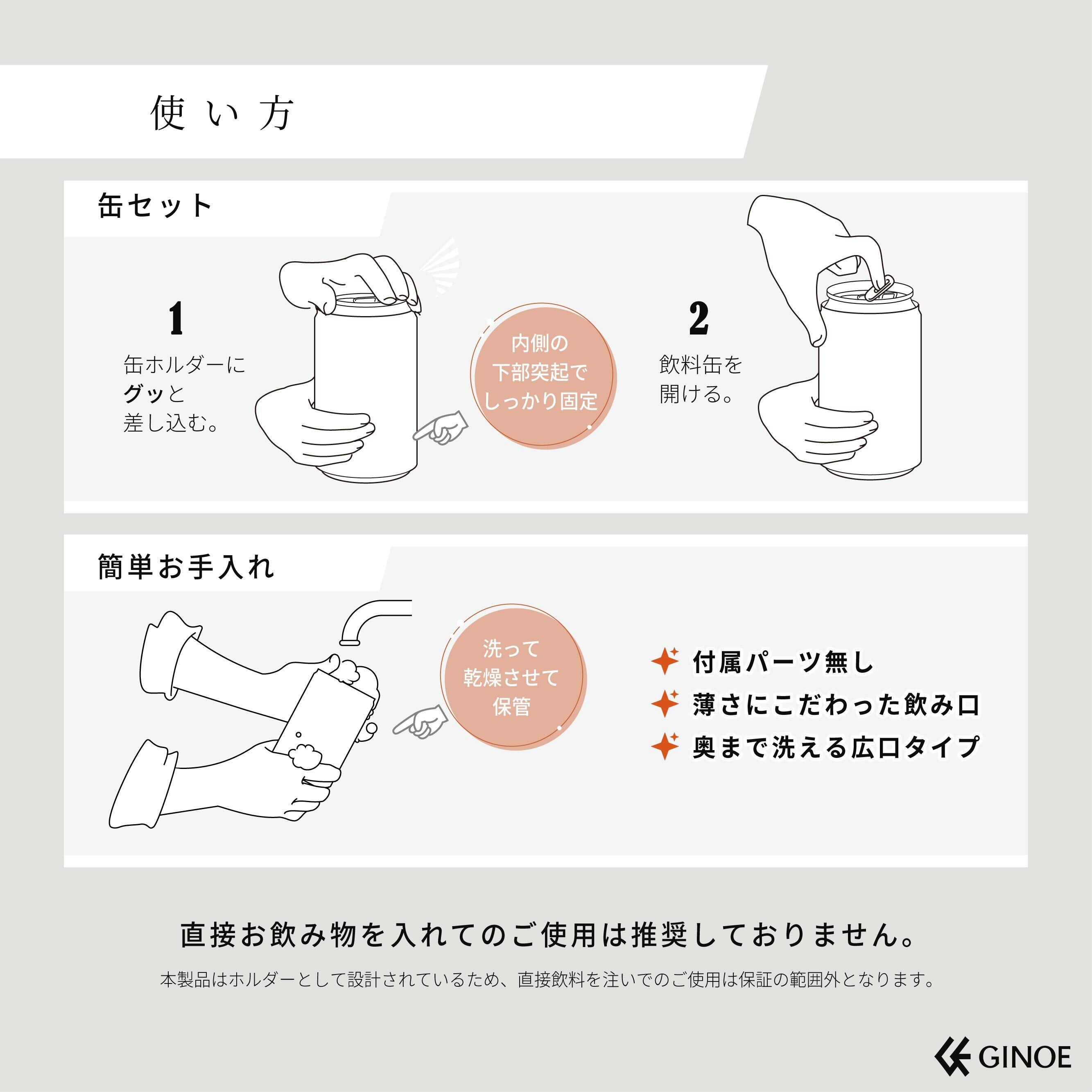 使い方

缶セット

1
缶ホルダーにグッと差し込む。

内側の下部突起でしっかり固定

2
飲料缶を開ける。

簡単お手入れ

洗って乾燥させて保管

付属パーツ無し
薄さにこだわった飲み口
奥まで洗える広口タイプ

直接お飲み物を入れてのご使用は推奨しておりません。

本製品はホルダーとして設計されているため、直接飲料を注いでのご使用は保証の範囲外となります。

GINOE