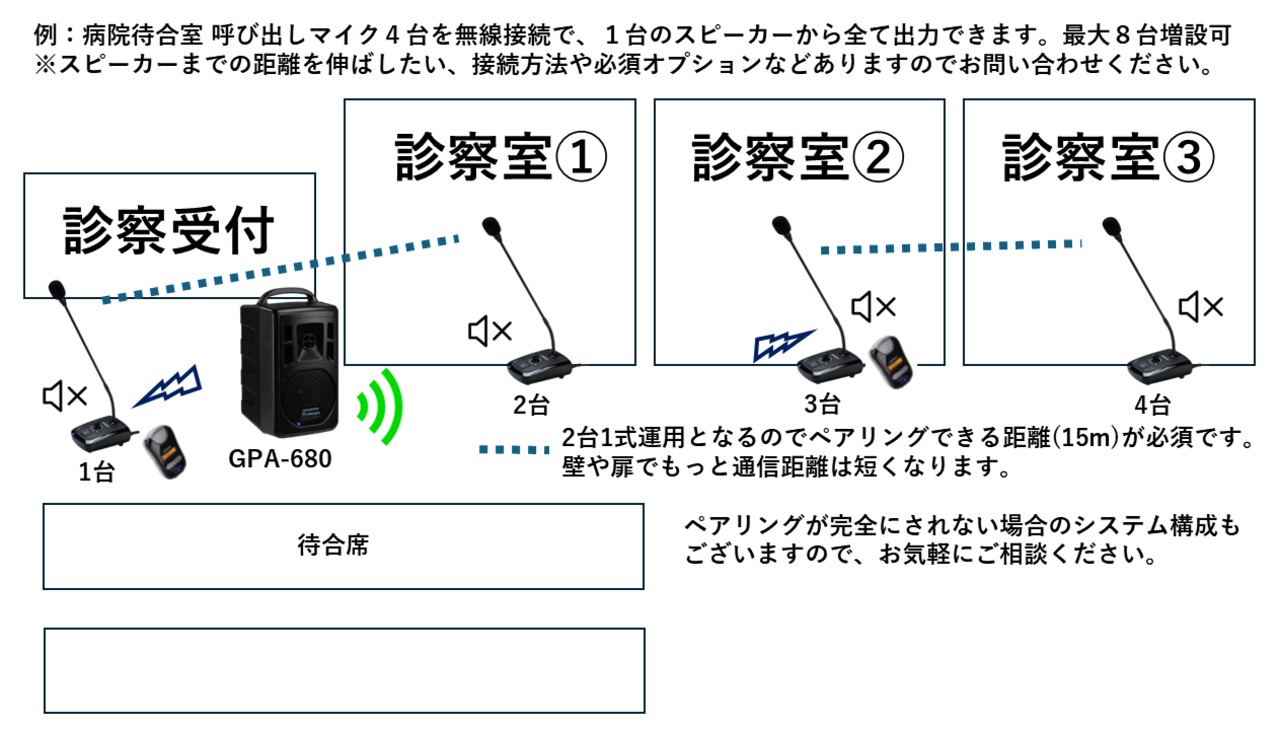 例：病院待合室 呼び出しマイク４台を無線接続で、１台のスピーカーから全て出力できます。最大８台増設可
※スピーカーまでの距離を伸ばしたい、接続方法や必須オプションなどありますのでお問い合わせください。

診察受付

診察室①

診察室②

診察室③

1台

GPA-680

2台

3台

4台

2台1式運用となるのでペアリングできる距離(15m)が必須です。
壁や扉でもっと通信距離は短くなります。

待合席

ペアリングが完全にされない場合のシステム構成もございますので、お気軽にご相談ください。