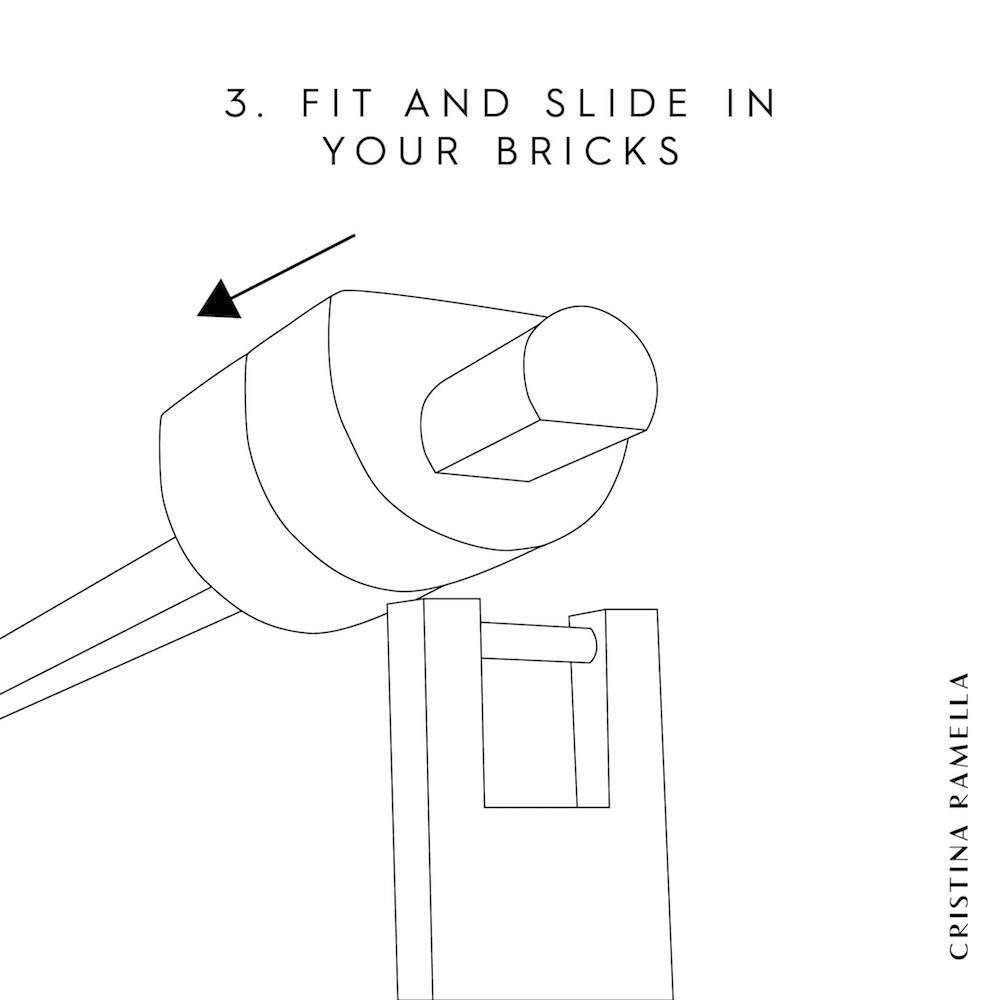 3. FIT AND SLIDE IN YOUR BRICKS

CRISTINA RAMELLA