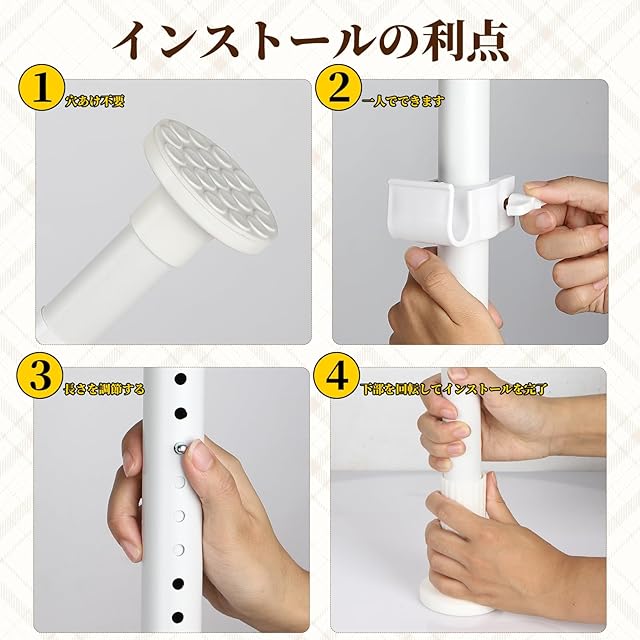 インストールの利点

1 穴あけ不要

2 一人でできます

3 長さを調節する

4 下部を回転してインストールを完了