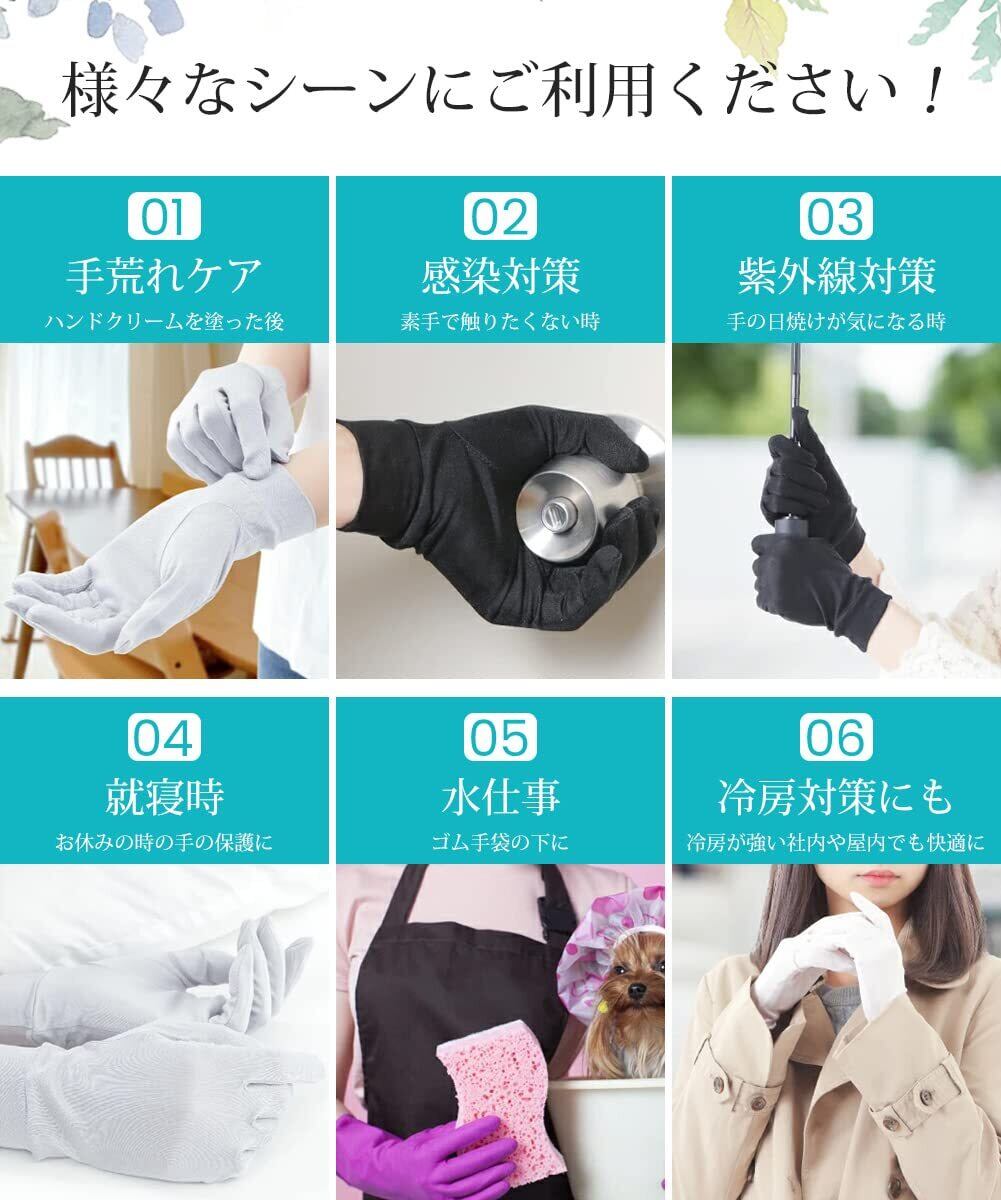 様々なシーンにご利用ください！

01
手荒れケア
ハンドクリームを塗った後

02
感染対策
素手で触りたくない時

03
紫外線対策
手の日焼けが気になる時

04
就寝時
お休みの時の手の保護に

05
水仕事
ゴム手袋の下に

06
冷房対策にも
冷房が強い社内や屋内でも快適に