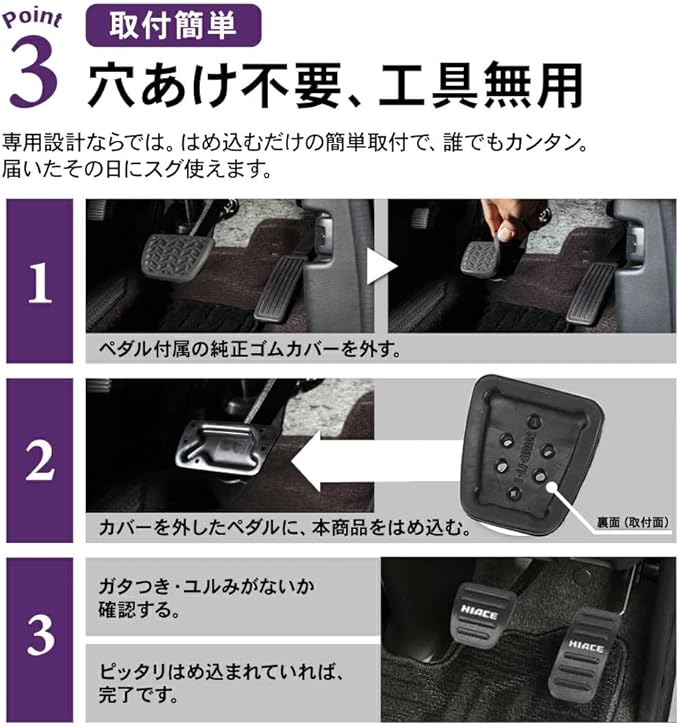 Point 3

取付簡単

穴あけ不要、工具無用

専用設計ならでは。はめ込むだけの簡単取付で、誰でもカンタン。届いたその日にスグ使えます。

1

ペダル付属の純正ゴムカバーを外す。

2

カバーを外したペダルに、本商品をはめ込む。

裏面（取付面）

3

ガタつき・ユルみがないか確認する。

ピッタリはめ込まれていれば、完了です。

HIACE

HIACE