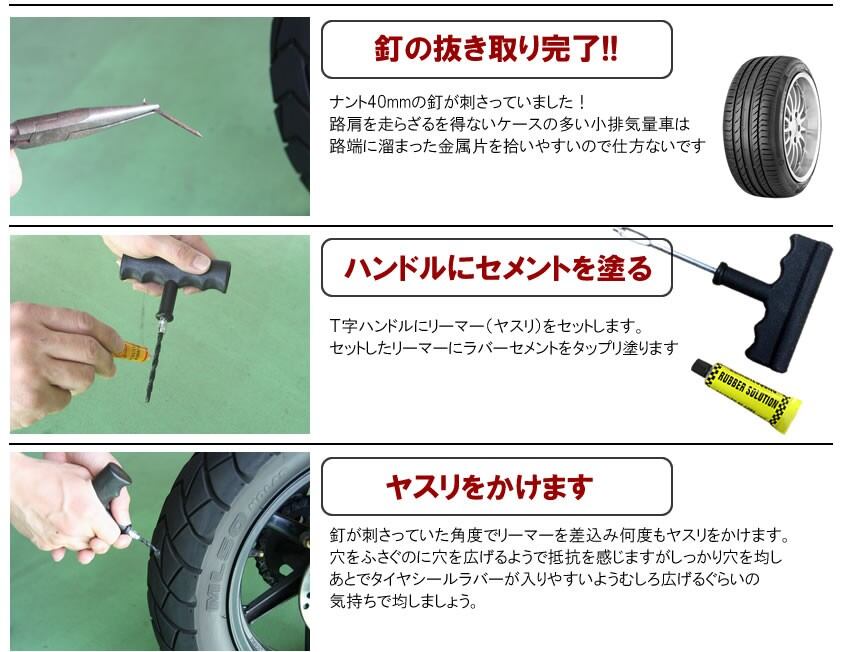 釘の抜き取り完了!!

ナント40mmの釘が刺さっていました！
路肩を走らざるを得ないケースの多い小排気量車は
路端に溜まった金属片を拾いやすいので仕方ないです

ハンドルにセメントを塗る

T字ハンドルにリーマー（ヤスリ）をセットします。
セットしたリーマーにラバーセメントをタップリ塗ります

RUBBER SOLUTION

ヤスリをかけます

釘が刺さっていた角度でリーマーを差込み何度もヤスリをかけます。
穴をふさぐのに穴を広げるようで抵抗を感じますがしっかり穴を均し
あとでタイヤシールラバーが入りやすいようむしろ広げるぐらいの
気持ちで均しましょう。

ML50