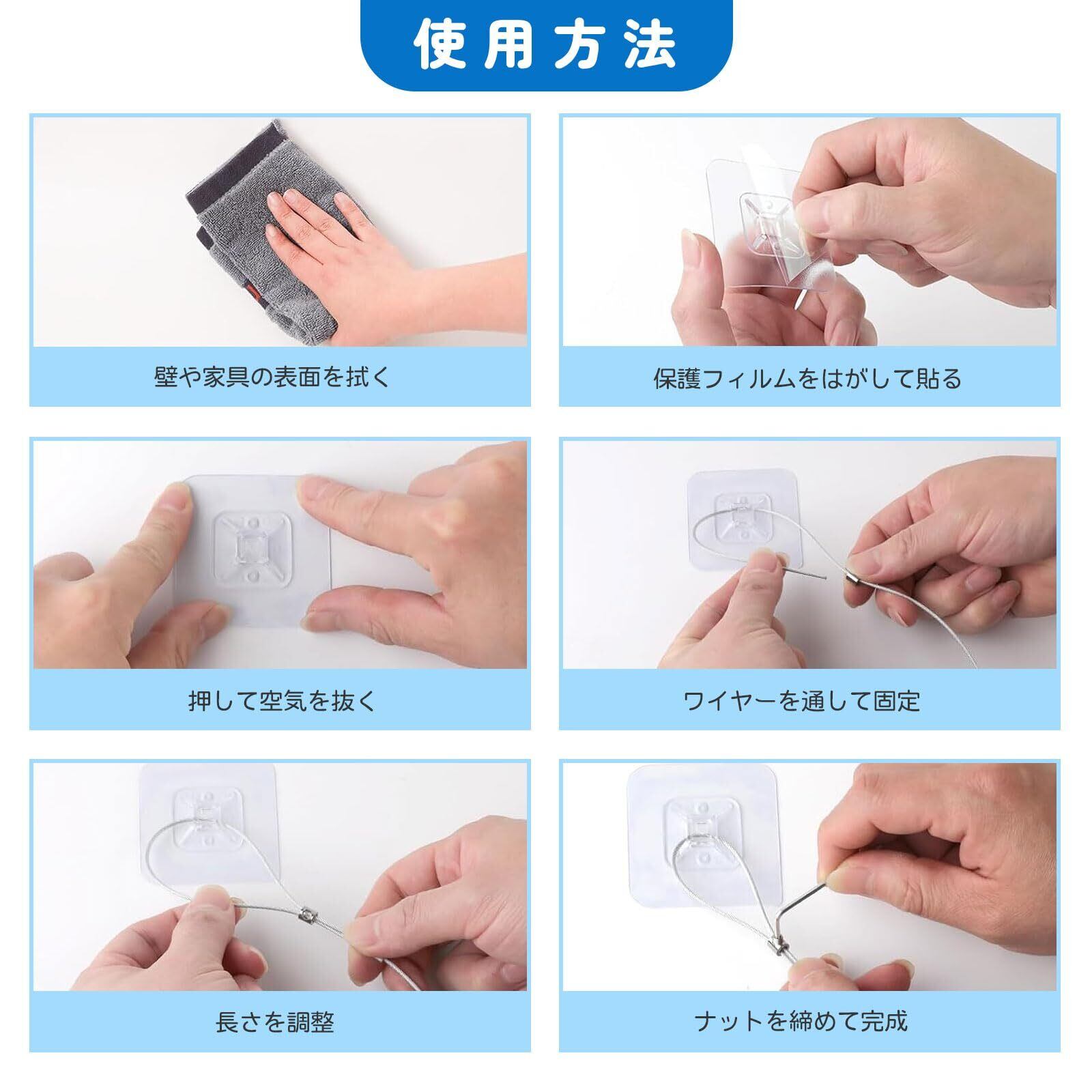 使用方法

壁や家具の表面を拭く

保護フィルムをはがして貼る

押して空気を抜く

ワイヤーを通して固定

長さを調整

ナットを締めて完成