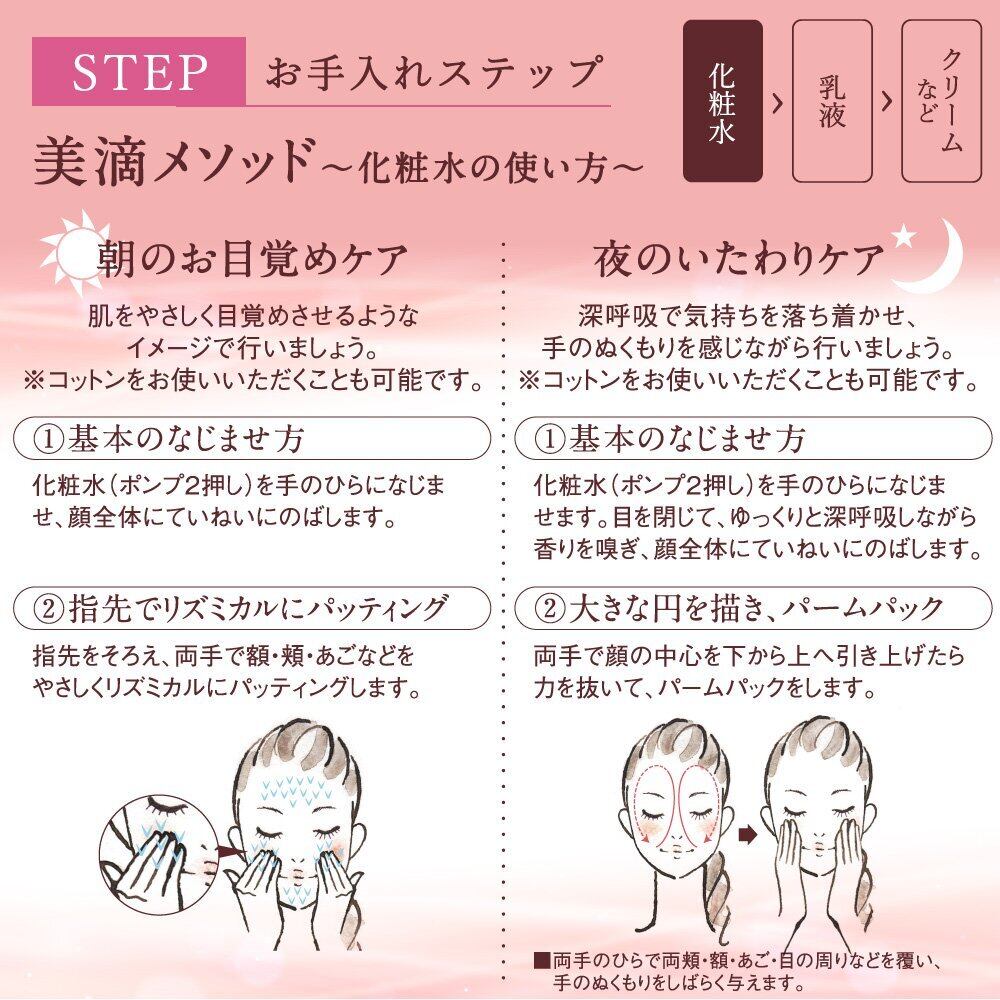 STEP お手入れステップ

化粧水 › 乳液 › クリームなど

美滴メソッド～化粧水の使い方～

朝のお目覚めケア

肌をやさしく目覚めさせるようなイメージで行いましょう。
※コットンをお使いいただくことも可能です。

①基本のなじませ方

化粧水（ポンプ2押し）を手のひらになじませ、顔全体にていねいにのばします。

②指先でリズミカルにパッティング

指先をそろえ、両手で額・頬・あごなどをやさしくリズミカルにパッティングします。

夜のいたわりケア

深呼吸で気持ちを落ち着かせ、手のぬくもりを感じながら行いましょう。
※コットンをお使いいただくことも可能です。

①基本のなじませ方

化粧水（ポンプ2押し）を手のひらになじませます。目を閉じて、ゆっくりと深呼吸しながら香りを嗅ぎ、顔全体にていねいにのばします。

②大きな円を描き、パームパック

両手で顔の中心を下から上へ引き上げたら力を抜いて、パームパックをします。

■両手のひらで両頬・額・あご・目の周りなどを覆い、手のぬくもりをしばらく与えます。