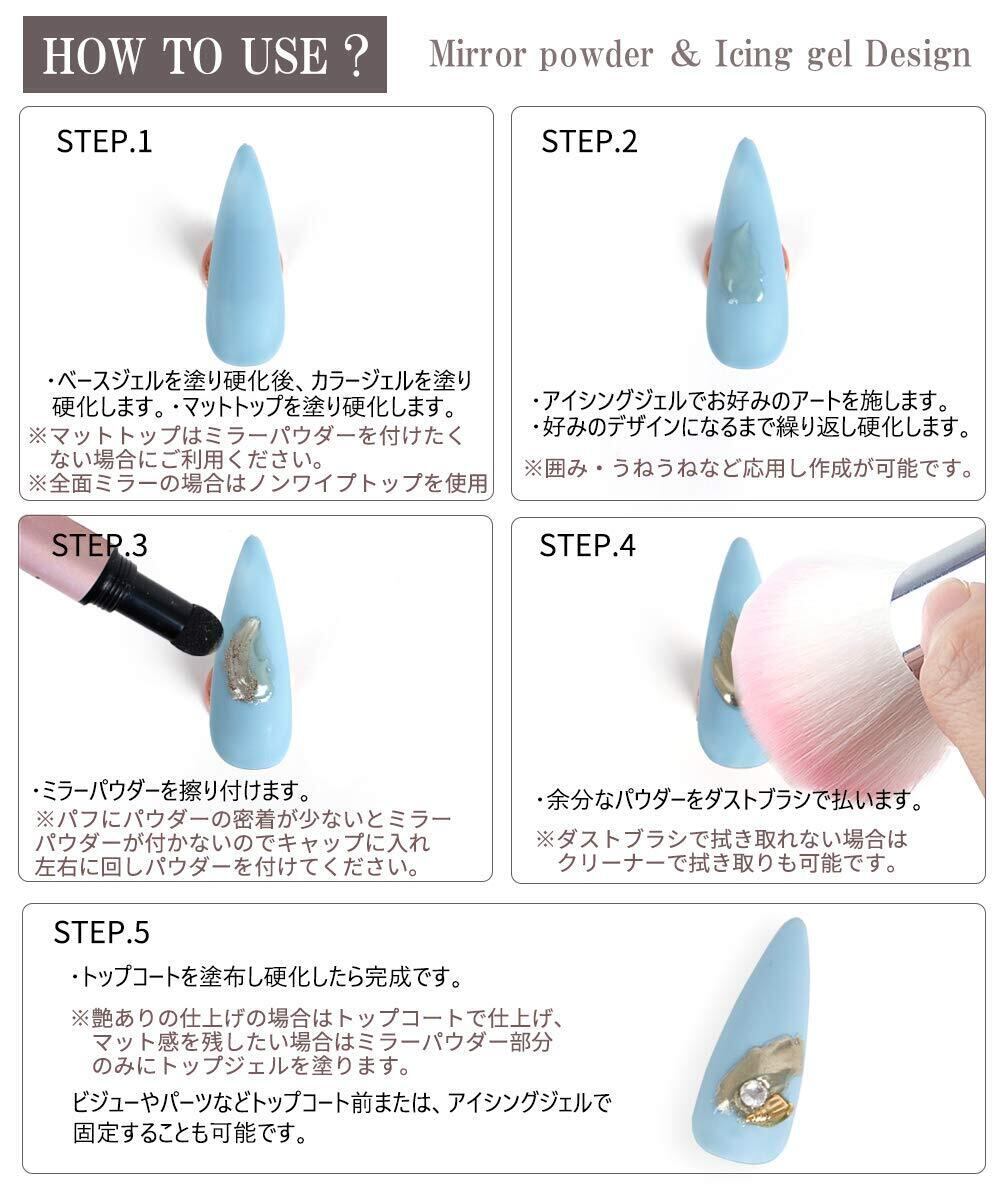 HOW TO USE？ Mirror powder & Icing gel Design

STEP.1

・ベースジェルを塗り硬化後、カラージェルを塗り硬化します。・マットトップを塗り硬化します。
※マットトップはミラーパウダーを付けたくない場合にご利用ください。
※全面ミラーの場合はノンワイプトップを使用

STEP.2

・アイシングジェルでお好みのアートを施します。
・好みのデザインになるまで繰り返し硬化します。
※囲み・うねうねなど応用し作成が可能です。

STEP.3

・ミラーパウダーを擦り付けます。
※パフにパウダーの密着が少ないとミラーパウダーが付かないのでキャップに入れ左右に回しパウダーを付けてください。

STEP.4

・余分なパウダーをダストブラシで払います。
※ダストブラシで拭き取れない場合はクリーナーで拭き取りも可能です。

STEP.5

・トップコートを塗布し硬化したら完成です。
※艶ありの仕上げの場合はトップコートで仕上げ、マット感を残したい場合はミラーパウダー部分のみにトップジェルを塗ります。
ビジューやパーツなどトップコート前または、アイシングジェルで固定することも可能です。