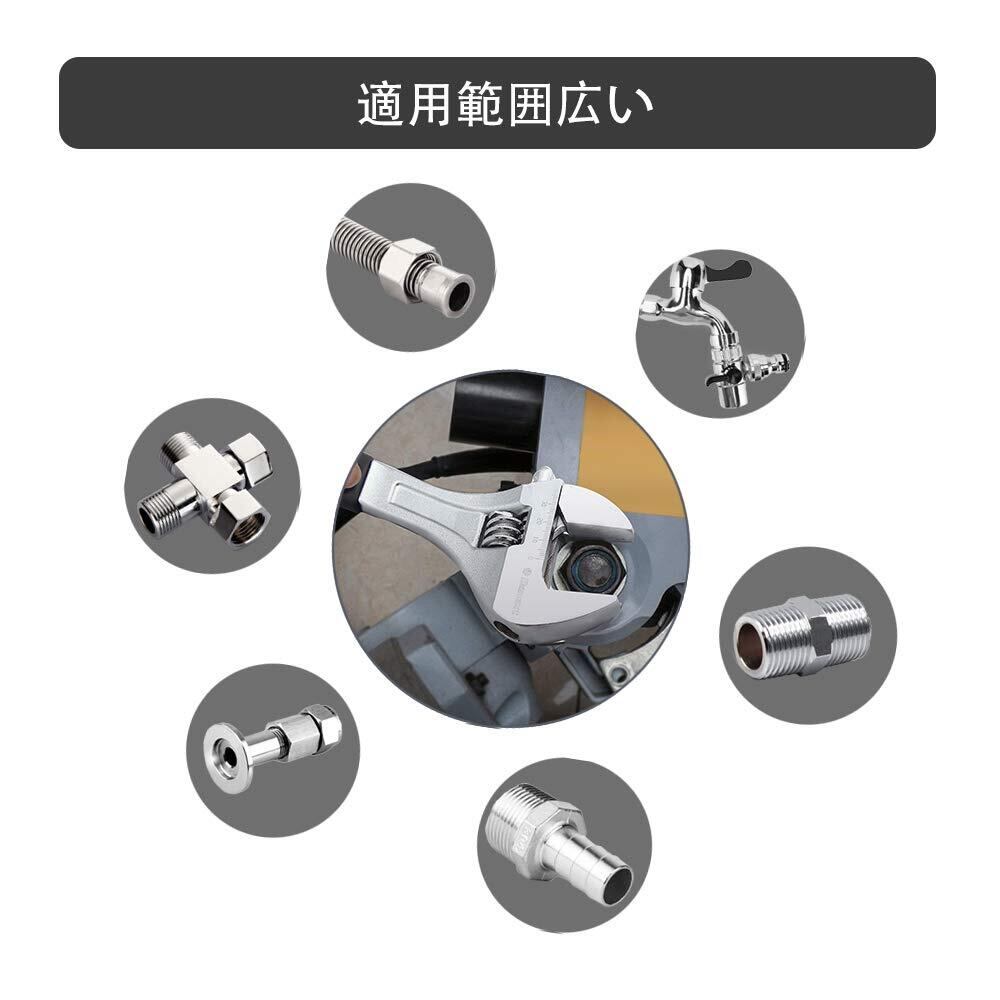 適用範囲広い