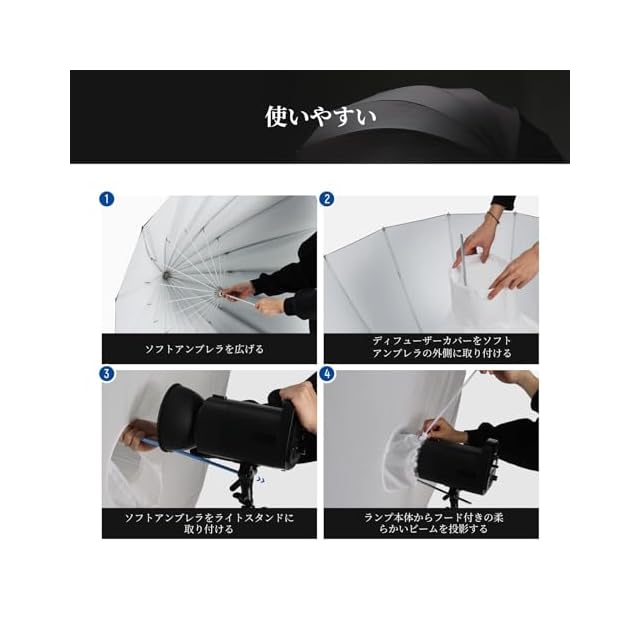 使いやすい

1

ソフトアンブレラを広げる

2

ディフューザーカバーをソフトアンブレラの外側に取り付ける

3

ソフトアンブレラをライトスタンドに取り付ける

4

ランプ本体からフード付きの柔らかいビームを投影する