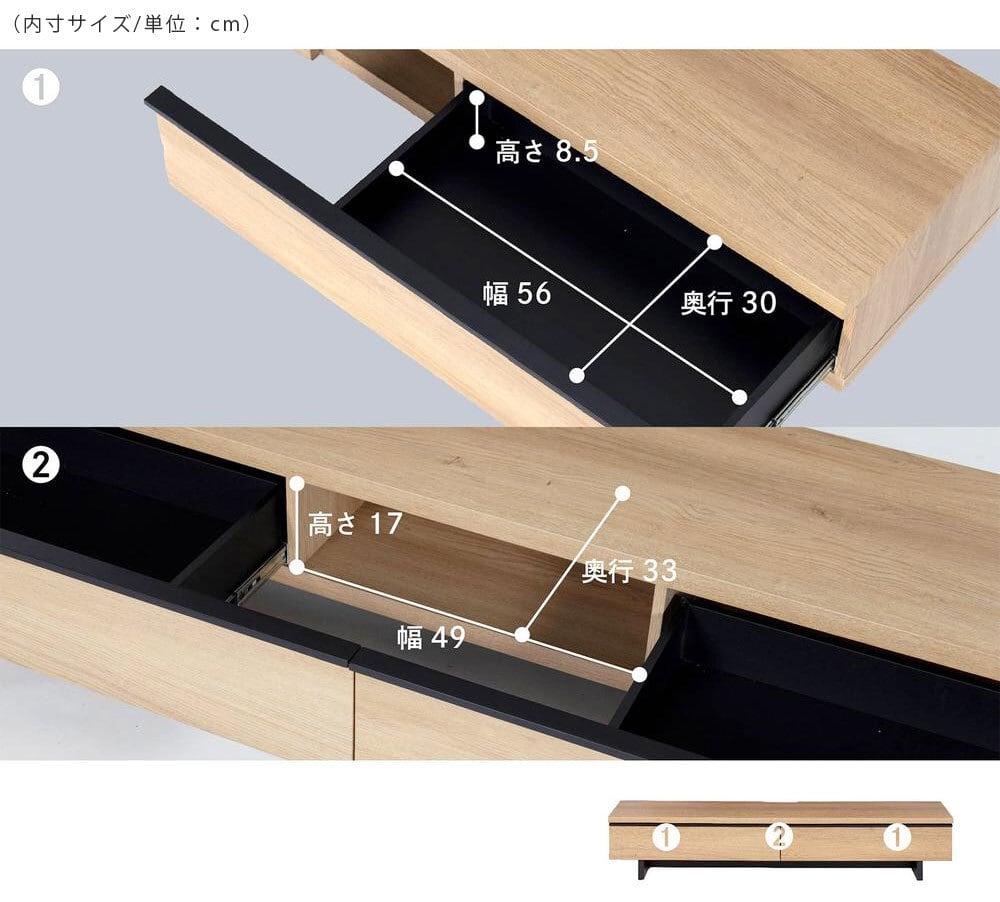 （内寸サイズ/単位：cm）

①

高さ 8.5

幅 56

奥行 30

②

高さ 17

奥行 33

幅 49

①

②

①