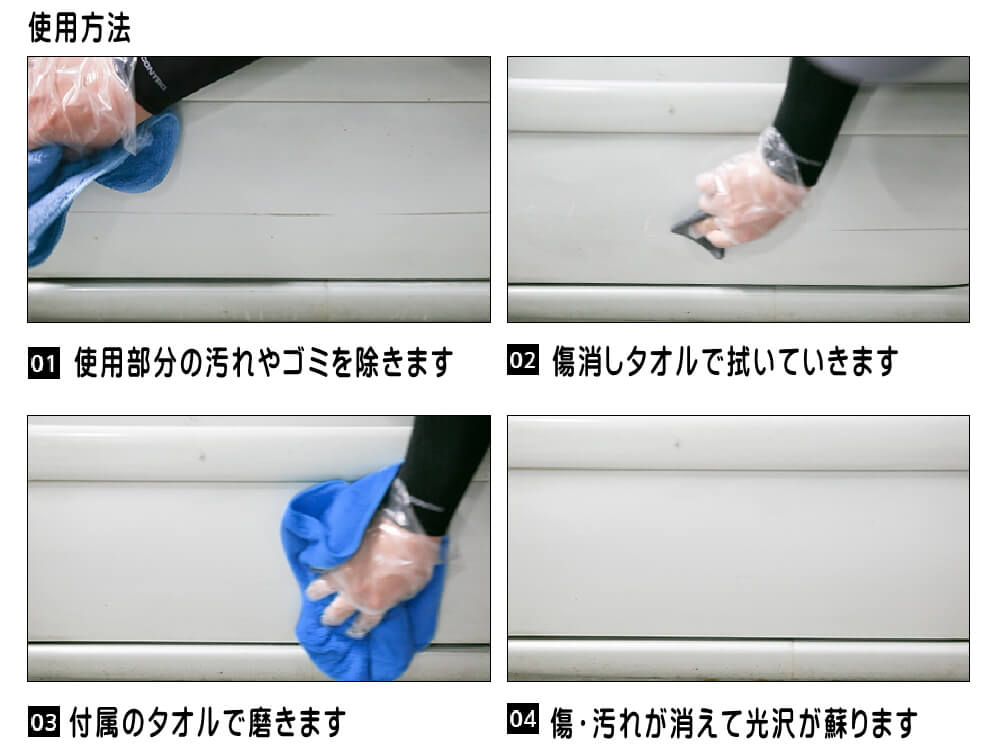 使用方法

01 使用部分の汚れやゴミを除きます

02 傷消しタオルで拭いていきます

03 付属のタオルで磨きます

04 傷・汚れが消えて光沢が蘇ります