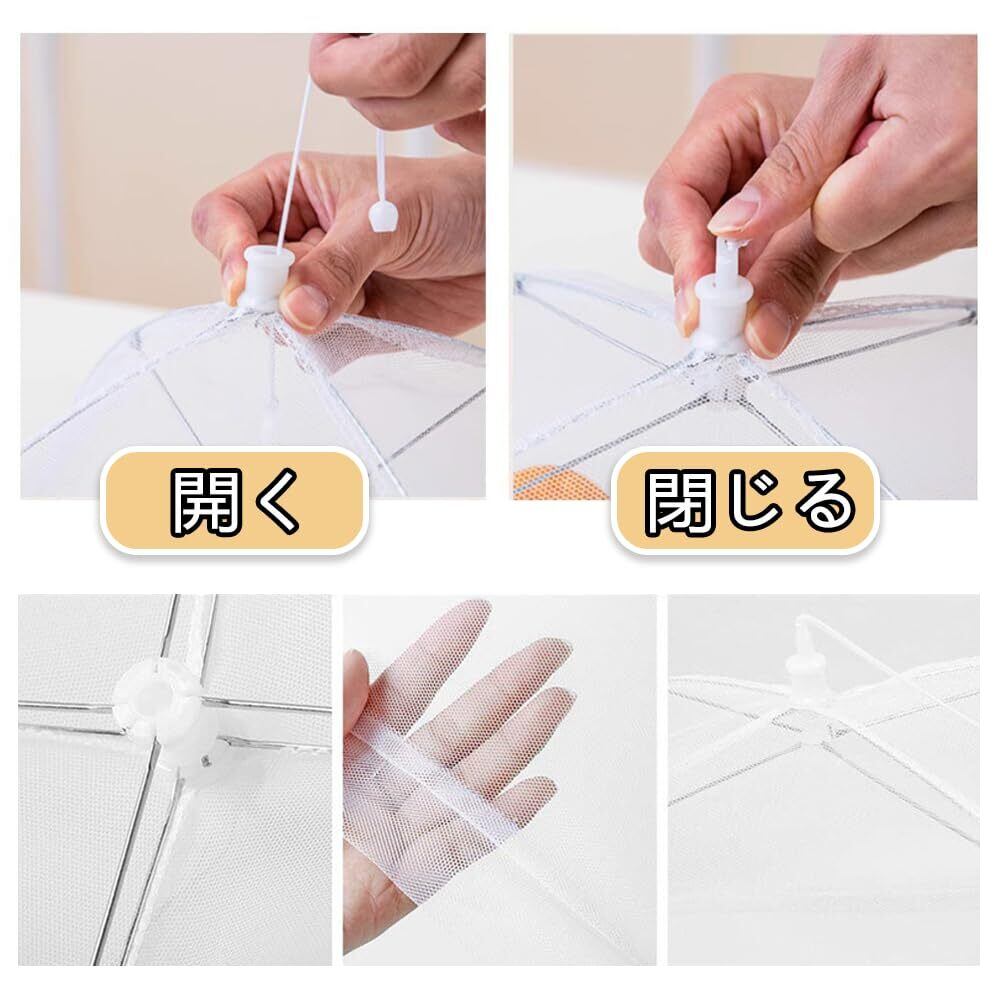 開く

閉じる