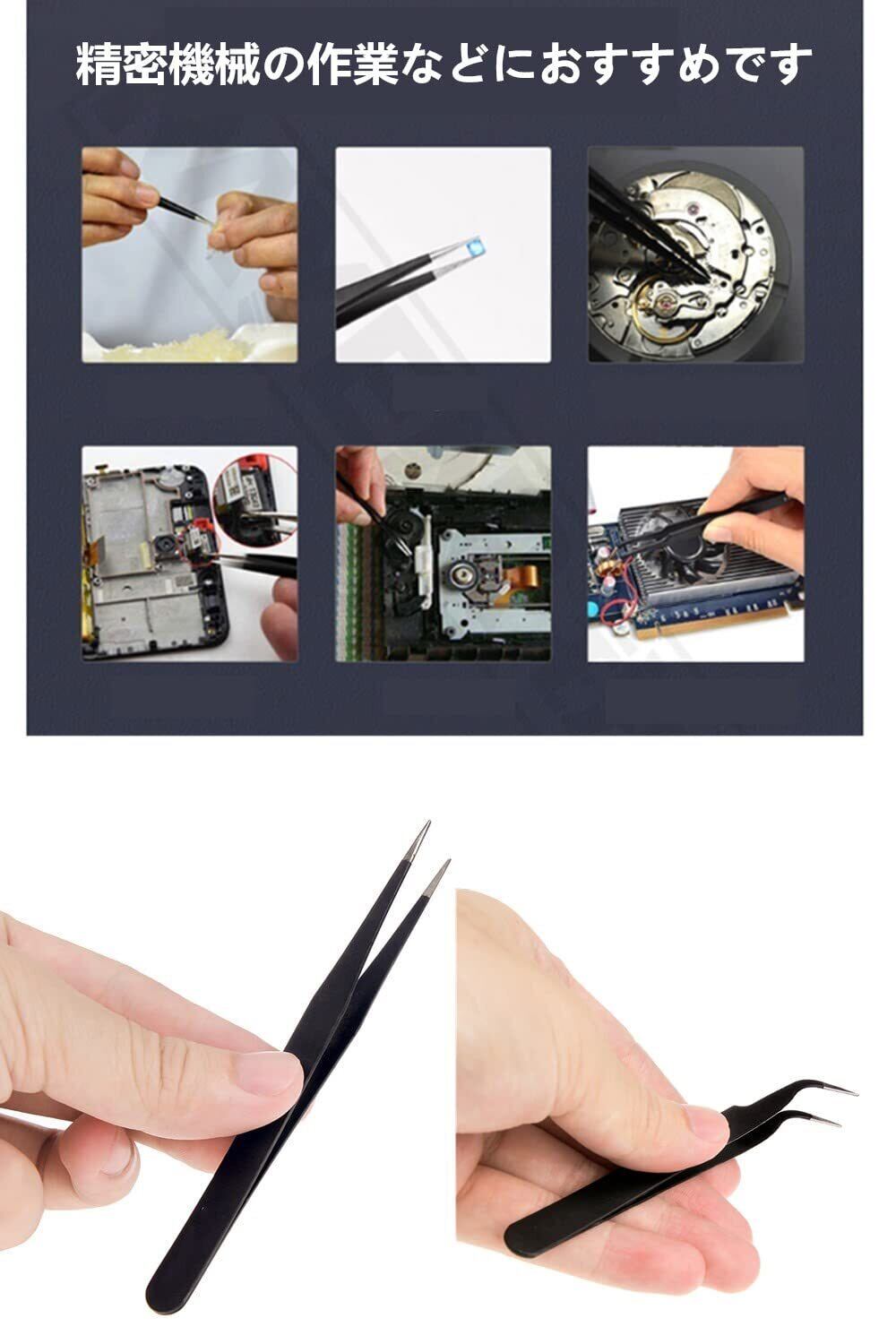 精密機械の作業などにおすすめです