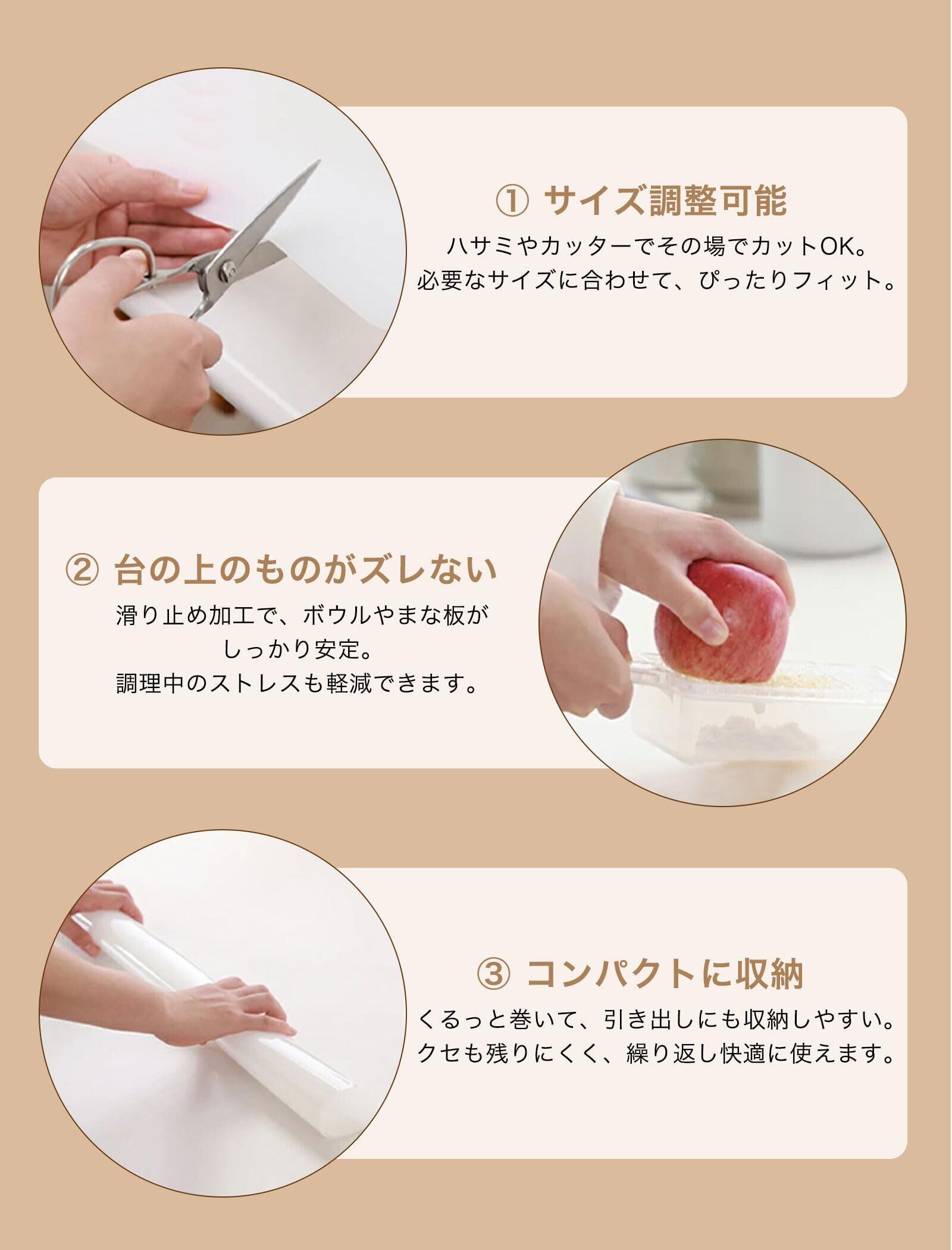 ① サイズ調整可能
ハサミやカッターでその場でカットOK。
必要なサイズに合わせて、ぴったりフィット。

② 台の上のものがズレない
滑り止め加工で、ボウルやまな板が
しっかり安定。
調理中のストレスも軽減できます。

③ コンパクトに収納
くるっと巻いて、引き出しにも収納しやすい。
クセも残りにくく、繰り返し快適に使えます。