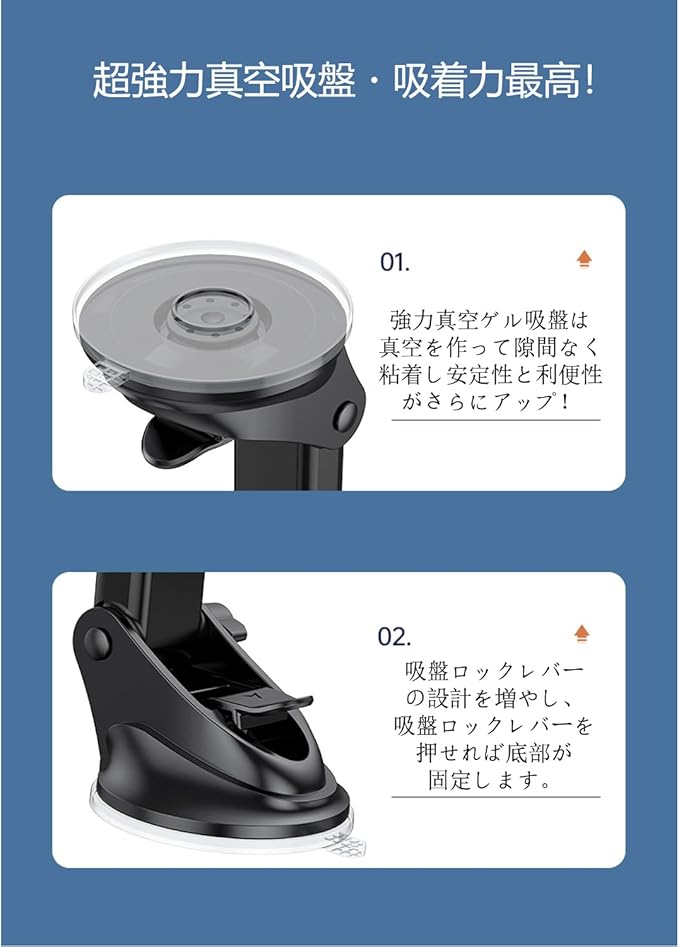 超強力真空吸盤・吸着力最高!

01.

強力真空ゲル吸盤は真空を作って隙間なく粘着し安定性と利便性がさらにアップ!

02.

吸盤ロックレバーの設計を増やし、吸盤ロックレバーを押せれば底部が固定します。