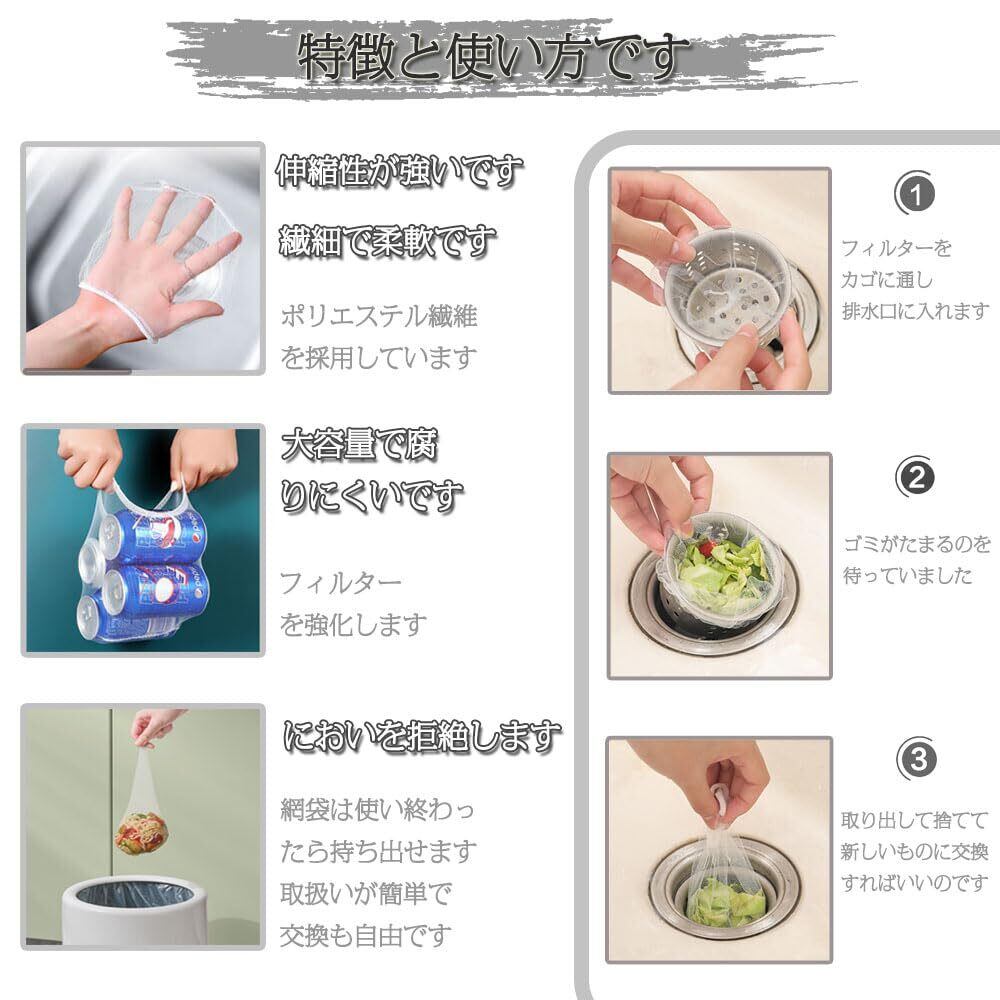 特徴と使い方です

伸縮性が強いです

繊細で柔軟です

ポリエステル繊維を採用しています

大容量で腐りにくいです

フィルターを強化します

においを拒絶します

網袋は使い終わったら持ち出せます取扱いが簡単で交換も自由です

1

フィルターをカゴに通し排水口に入れます

2

ゴミがたまるのを待っていました

3

取り出して捨てて新しいものに交換すればいいのです