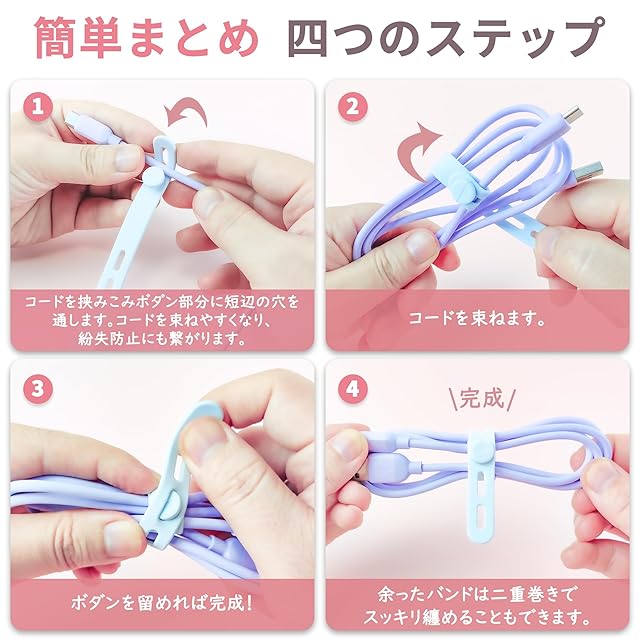 簡単まとめ 四つのステップ

1

コードを挟みこみボダン部分に短辺の穴を通します。コードを束ねやすくなり、紛失防止にも繋がります。

2

コードを束ねます。

3

ボダンを留めれば完成!

4

\完成/

余ったバンドは二重巻きでスッキリ纏めることもできます。