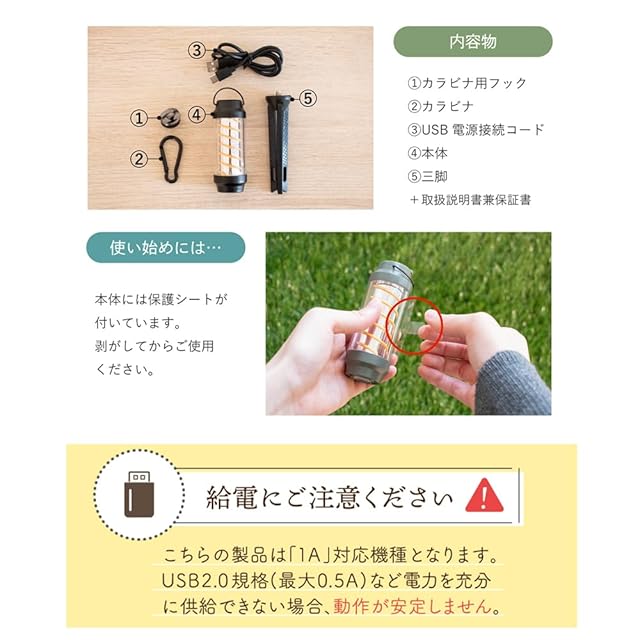 ③
①
④
⑤
②

内容物

①カラビナ用フック
②カラビナ
③USB 電源接続コード
④本体
⑤三脚
＋取扱説明書兼保証書

使い始めには…

本体には保護シートが付いています。剥がしてからご使用ください。

給電にご注意ください

こちらの製品は「1A」対応機種となります。USB2.0規格(最大0.5A)など電力を充分に供給できない場合、動作が安定しません。