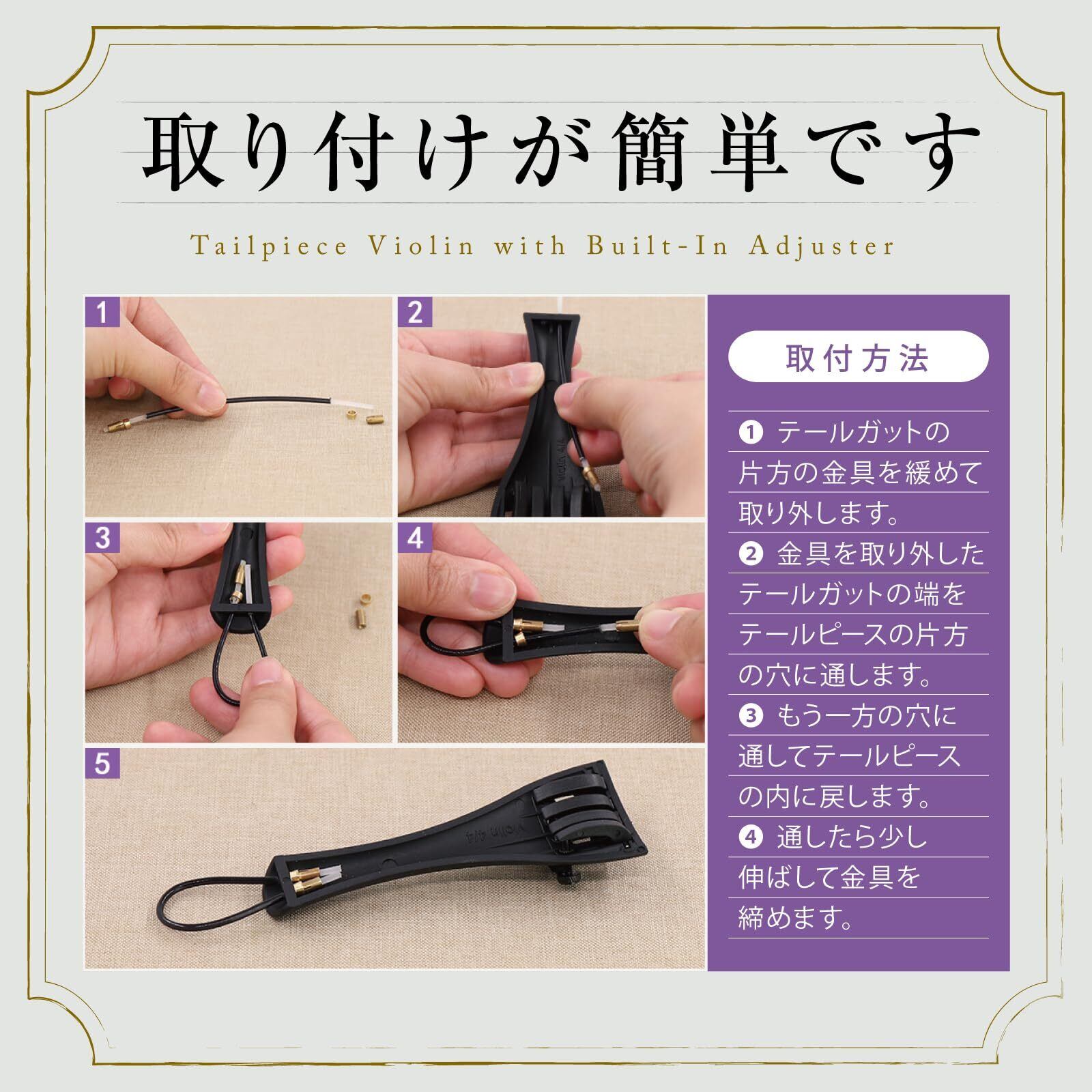 取り付けが簡単です

Tailpiece Violin with Built-In Adjuster

1

2

Violin 4/4

3

4

5

Violin 4/4

取付方法

❶ テールガットの片方の金具を緩めて取り外します。

❷ 金具を取り外したテールガットの端をテールピースの片方の穴に通します。

❸ もう一方の穴に通してテールピースの内に戻します。

❹ 通したら少し伸ばして金具を締めます。