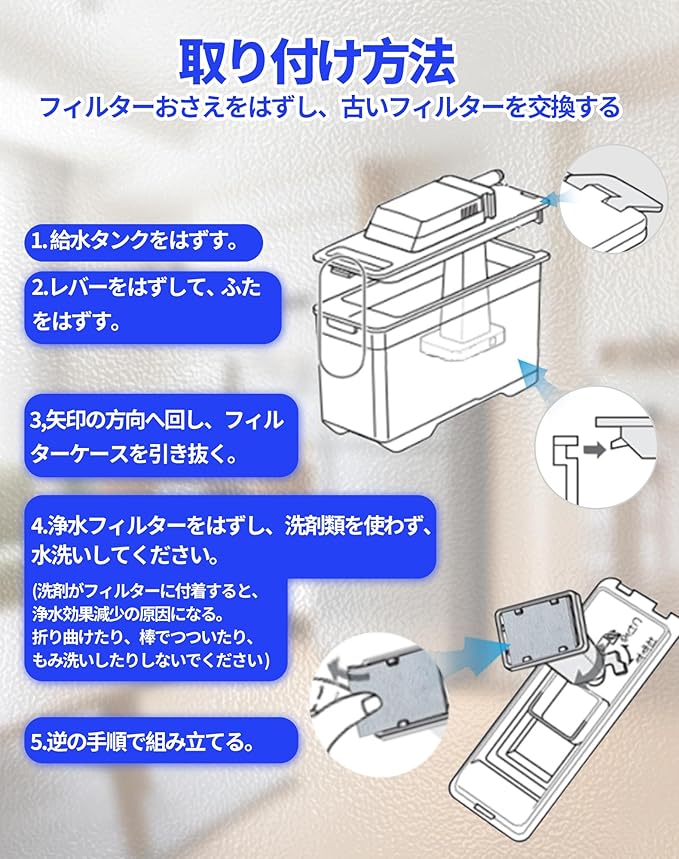 取り付け方法

フィルターおさえをはずし、古いフィルターを交換する

1.給水タンクをはずす。

2.レバーをはずして、ふたをはずす。

3,矢印の方向へ回し、フィルターケースを引き抜く。

4.浄水フィルターをはずし、洗剤類を使わず、水洗いしてください。

(洗剤がフィルターに付着すると、浄水効果減少の原因になる。折り曲げたり、棒でつついたり、もみ洗いしたりしないでください)

5.逆の手順で組み立てる。