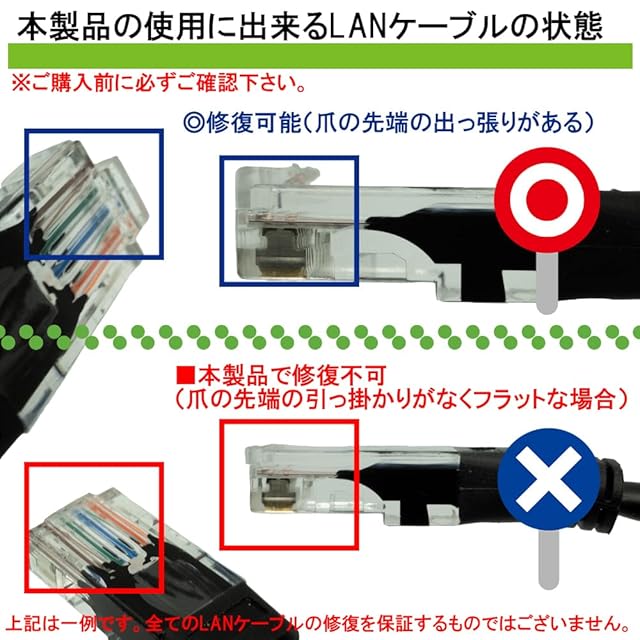 本製品の使用に出来るLANケーブルの状態

※ご購入前に必ずご確認下さい。

◎修復可能(爪の先端の出っ張りがある)

■本製品で修復不可
(爪の先端の引っ掛かりがなくフラットな場合)

上記は一例です。全てのLANケーブルの修復を保証するものではございません。