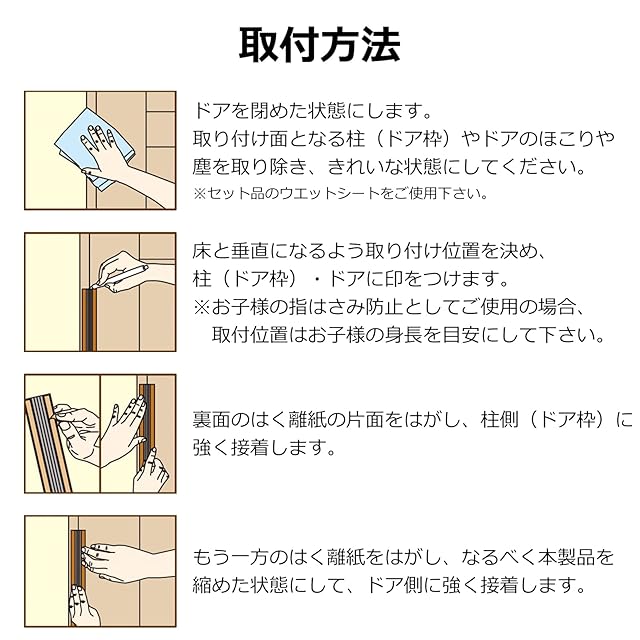 取付方法

ドアを閉めた状態にします。
取り付け面となる柱（ドア枠）やドアのほこりや塵を取り除き、きれいな状態にしてください。
※セット品のウエットシートをご使用下さい。

床と垂直になるよう取り付け位置を決め、柱（ドア枠）・ドアに印をつけます。
※お子様の指はさみ防止としてご使用の場合、取付位置はお子様の身長を目安にして下さい。

裏面のはく離紙の片面をはがし、柱側（ドア枠）に強く接着します。

もう一方のはく離紙をはがし、なるべく本製品を縮めた状態にして、ドア側に強く接着します。