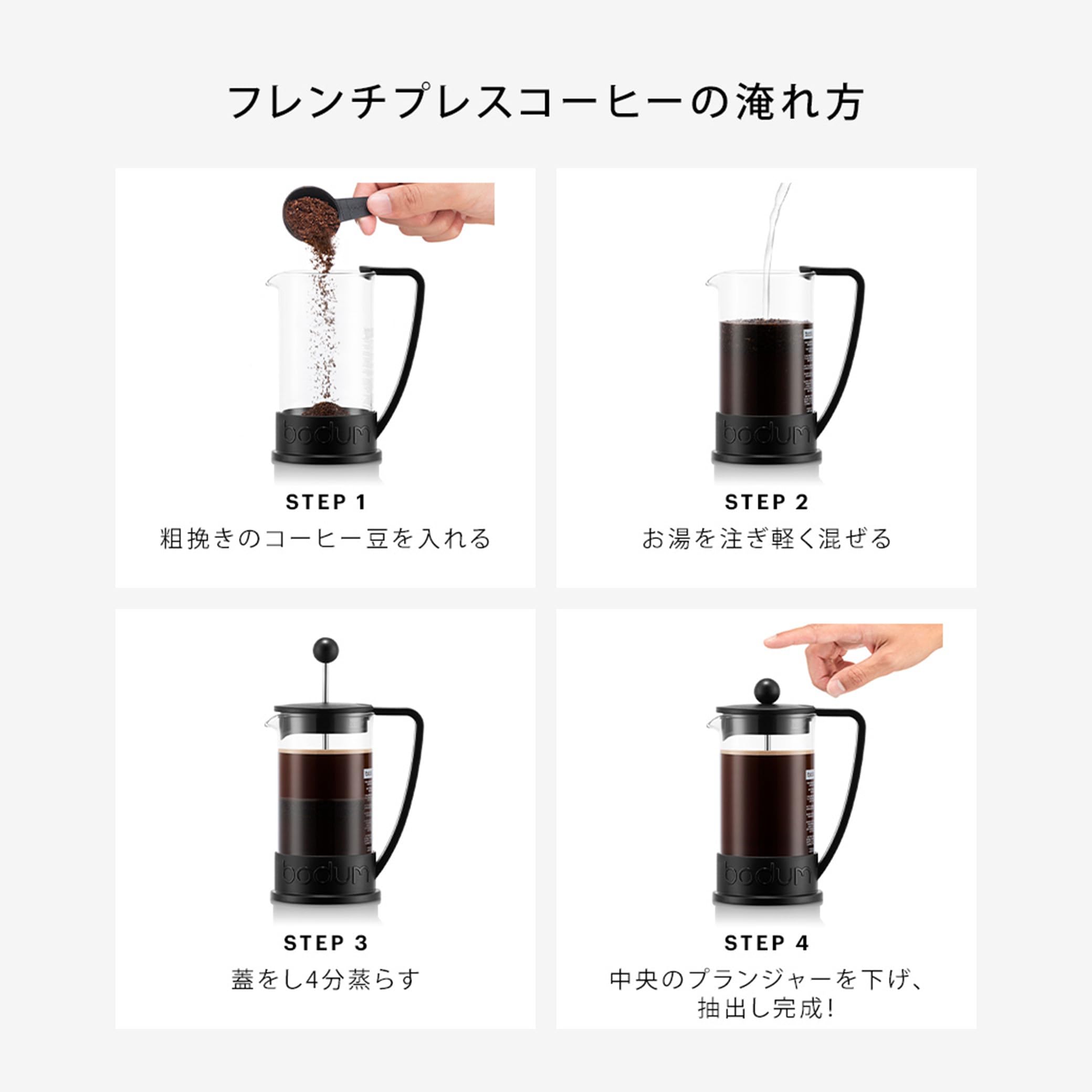 フレンチプレスコーヒーの淹れ方

bodum

STEP 1
粗挽きのコーヒー豆を入れる

bodum

STEP 2
お湯を注ぎ軽く混ぜる

bodum

STEP 3
蓋をし4分蒸らす

bodum

STEP 4
中央のプランジャーを下げ、抽出し完成!