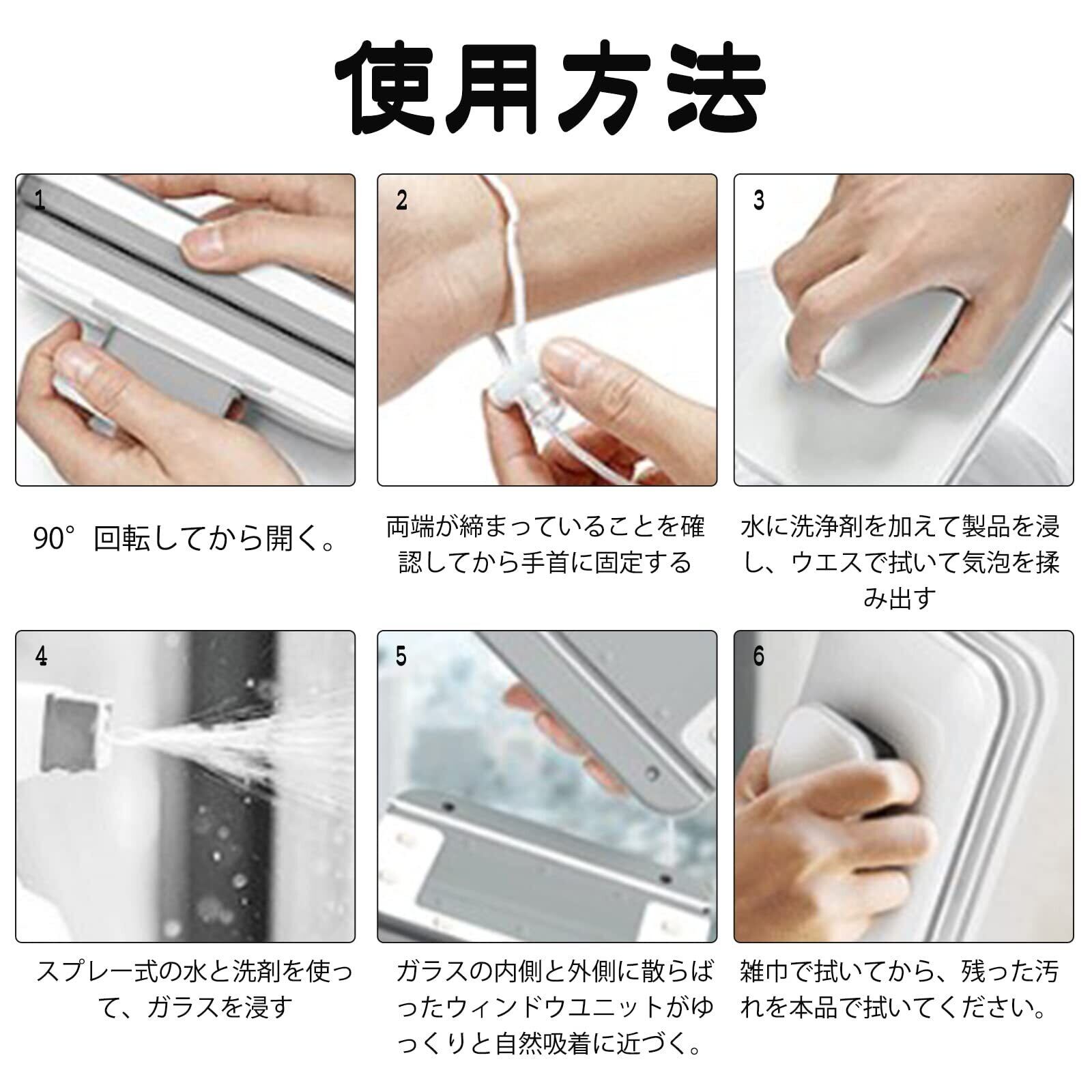 使用方法

1

90°回転してから開く。

2

両端が締まっていることを確認してから手首に固定する

3

水に洗浄剤を加えて製品を浸し、ウエスで拭いて気泡を揉み出す

4

スプレー式の水と洗剤を使って、ガラスを浸す

5

ガラスの内側と外側に散らばったウィンドウユニットがゆっくりと自然吸着に近づく。

6

雑巾で拭いてから、残った汚れを本品で拭いてください。