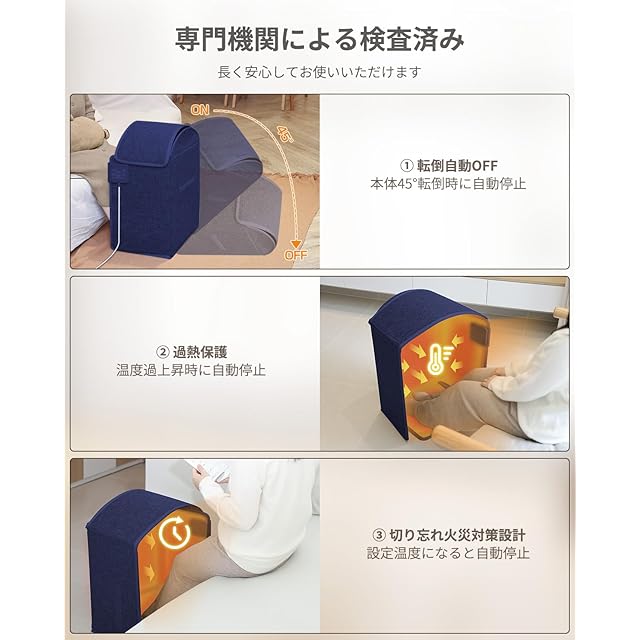 専門機関による検査済み

長く安心してお使いいただけます

ON

45°

OFF

① 転倒自動OFF
本体45°転倒時に自動停止

② 過熱保護
温度過上昇時に自動停止

③ 切り忘れ火災対策設計
設定温度になると自動停止