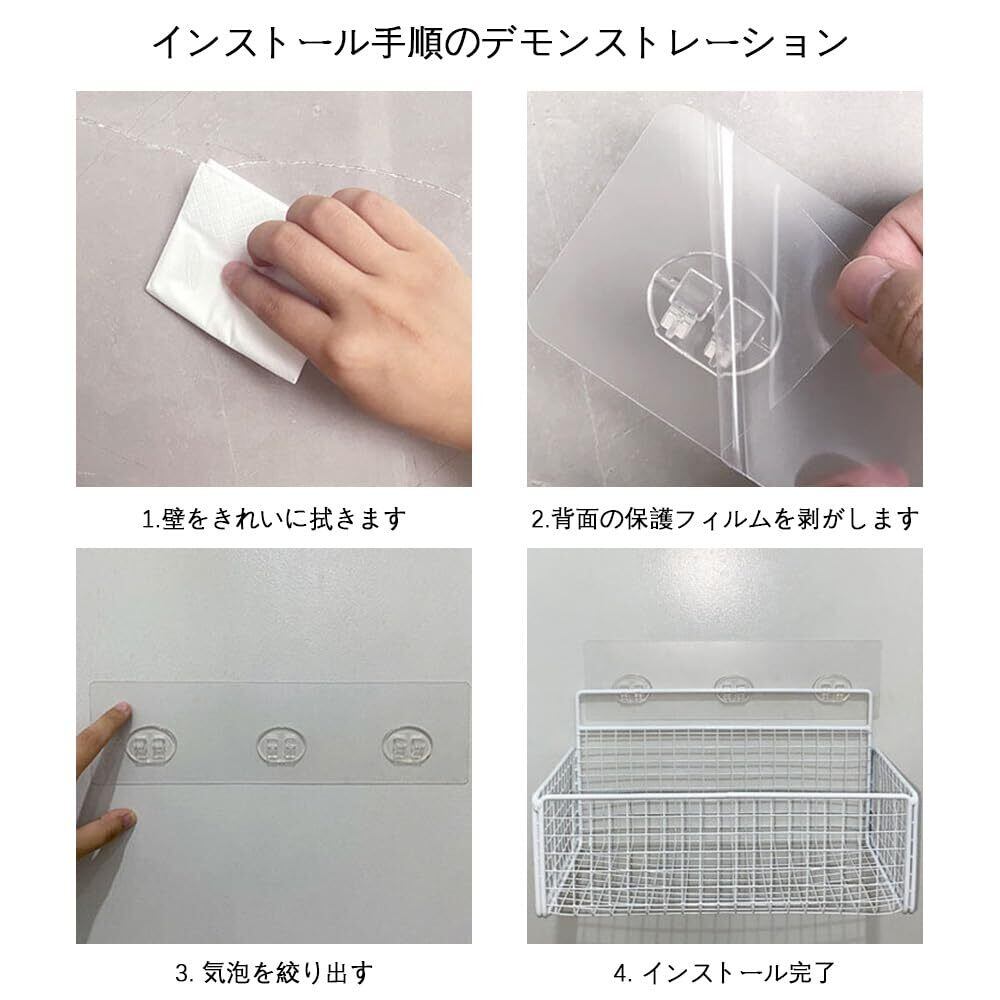 インストール手順のデモンストレーション

1.壁をきれいに拭きます

2.背面の保護フィルムを剥がします

3. 気泡を絞り出す

4. インストール完了