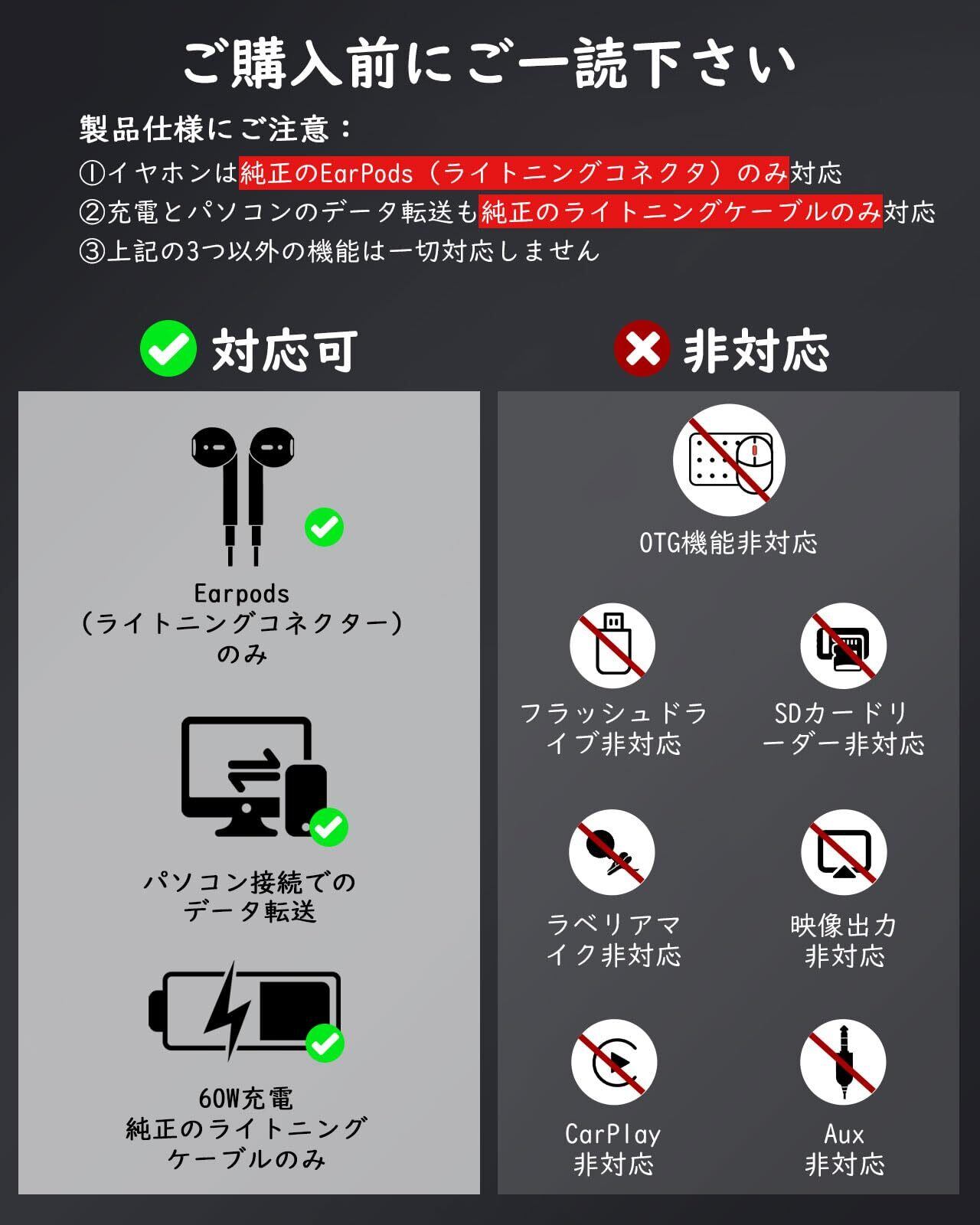 ご購入前にご一読下さい

製品仕様にご注意：
①イヤホンは純正のEarPods（ライトニングコネクタ）のみ対応
②充電とパソコンのデータ転送も純正のライトニングケーブルのみ対応
③上記の3つ以外の機能は一切対応しません

対応可

Earpods（ライトニングコネクター）のみ

パソコン接続でのデータ転送

60W充電
純正のライトニングケーブルのみ

非対応

OTG機能非対応

フラッシュドライブ非対応

SDカードリーダー非対応

ラベリアマイク非対応

映像出力非対応

CarPlay非対応

Aux非対応