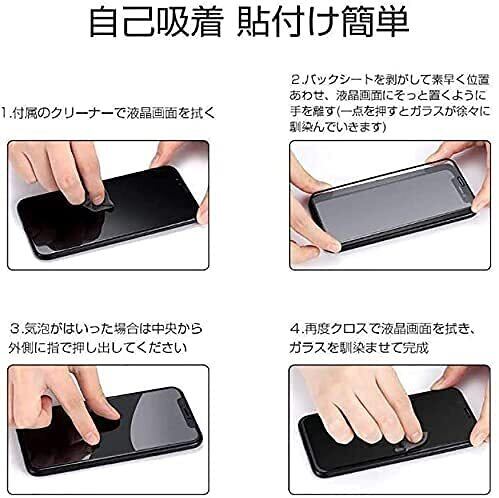 自己吸着 貼付け簡単

1.付属のクリーナーで液晶画面を拭く

2.バックシートを剥がして素早く位置あわせ、液晶画面にそっと置くように手を離す(一点を押すとガラスが徐々に馴染んでいきます)

3.気泡がはいった場合は中央から外側に指で押し出してください

4.再度クロスで液晶画面を拭き、ガラスを馴染ませて完成