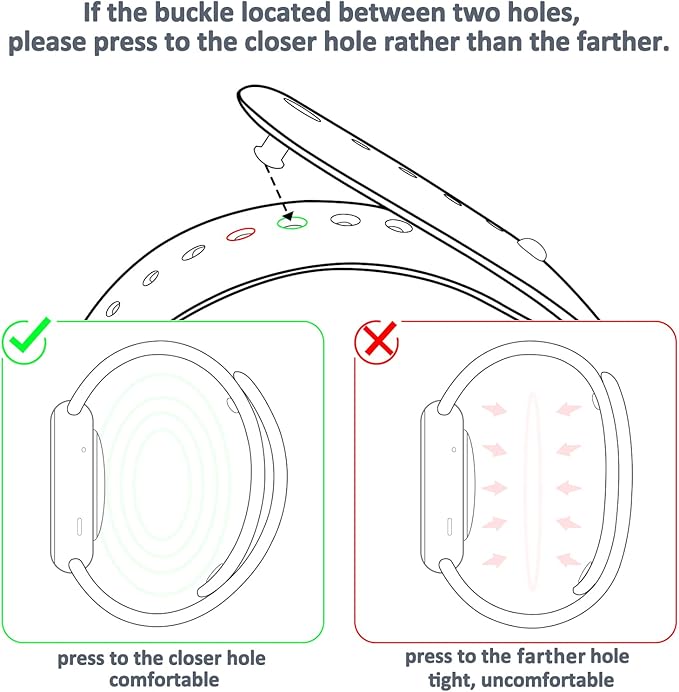 If the buckle located between two holes, please press to the closer hole rather than the farther.

press to the closer hole
comfortable

press to the farther hole
tight, uncomfortable