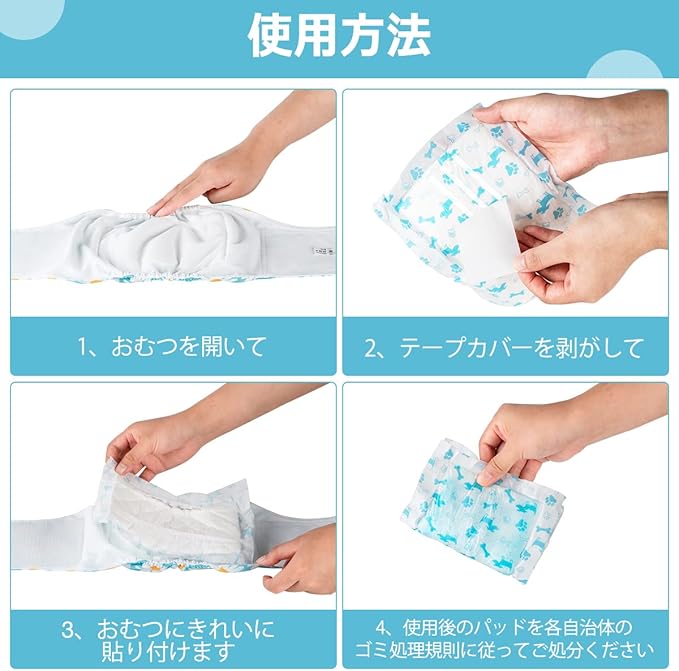 使用方法

1、おむつを開いて

2、テープカバーを剥がして

3、おむつにきれいに貼り付けます

4、使用後のパッドを各自治体のゴミ処理規則に従ってご処分ください