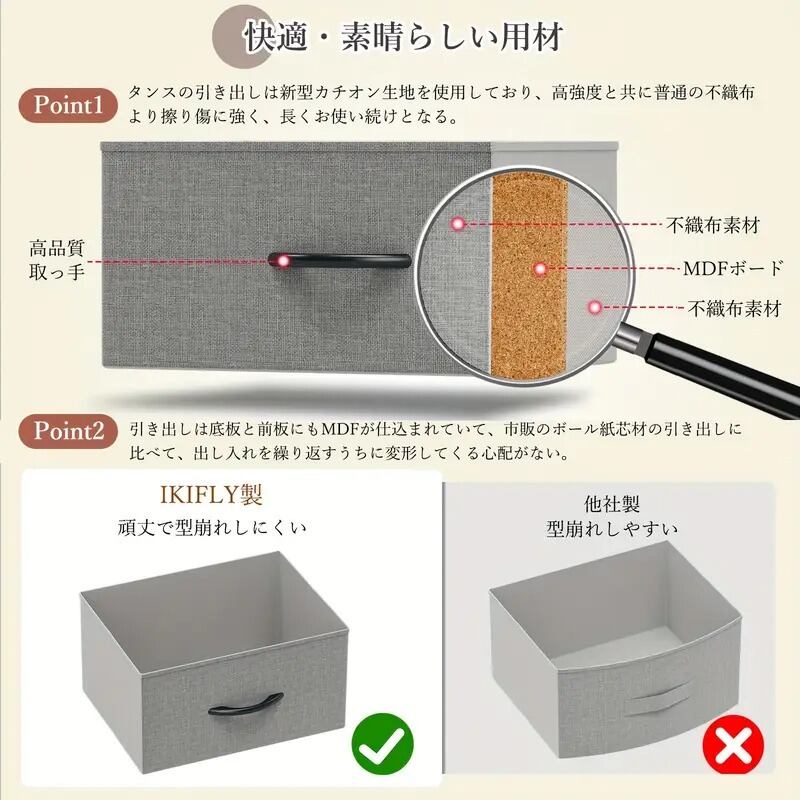 快適・素晴らしい用材

Point1 タンスの引き出しは新型カチオン生地を使用しており、高強度と共に普通の不織布より擦り傷に強く、長くお使い続けとなる。

高品質取っ手

不織布素材

MDFボード

不織布素材

Point2 引き出しは底板と前板にもMDFが仕込まれていて、市販のボール紙芯材の引き出しに比べて、出し入れを繰り返すうちに変形してくる心配がない。

IKIFLY製
頑丈で型崩れしにくい

他社製
型崩れしやすい