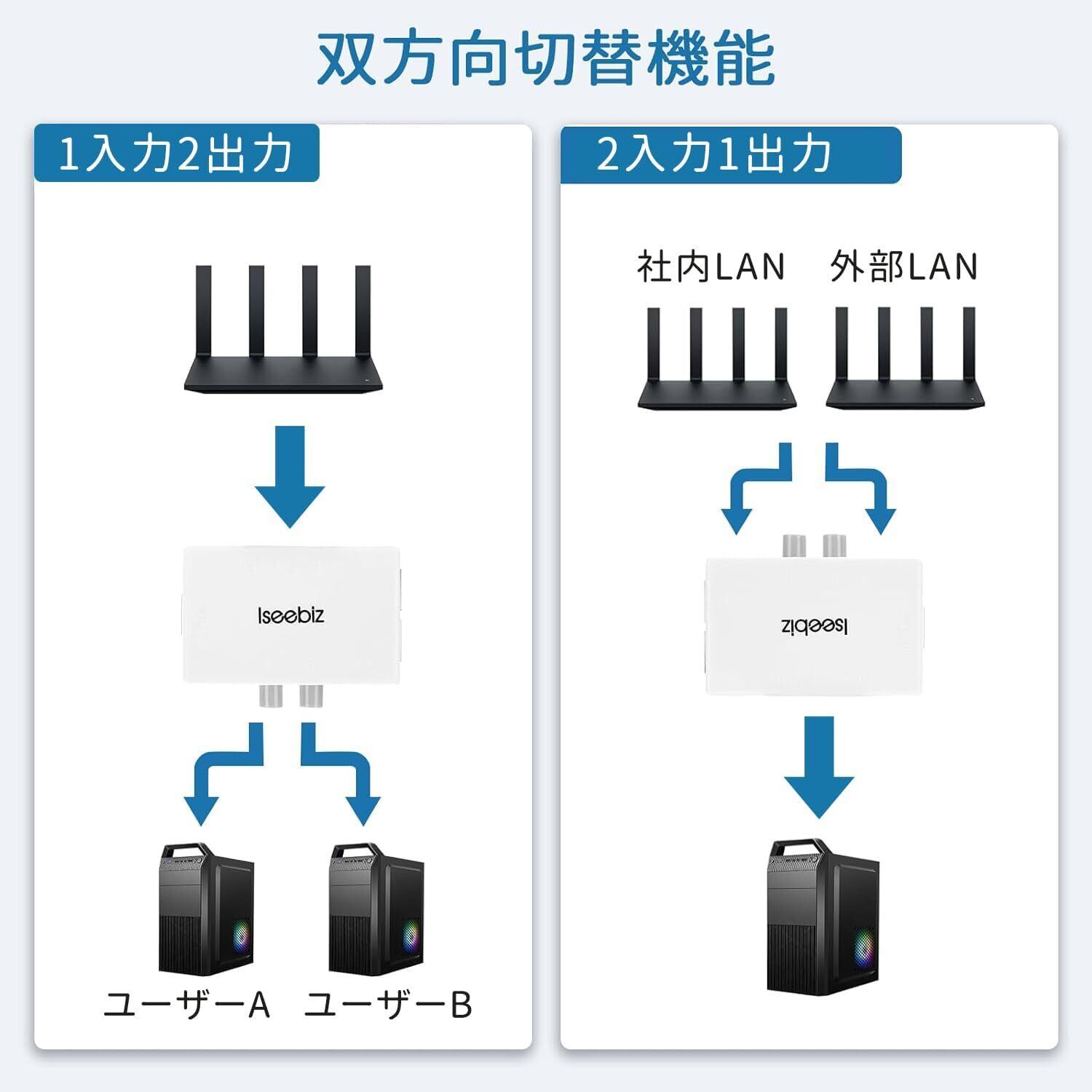 双方向切替機能

1入力2出力

Iseebiz

ユーザーA　ユーザーB

2入力1出力

社内LAN　外部LAN

Iseebiz