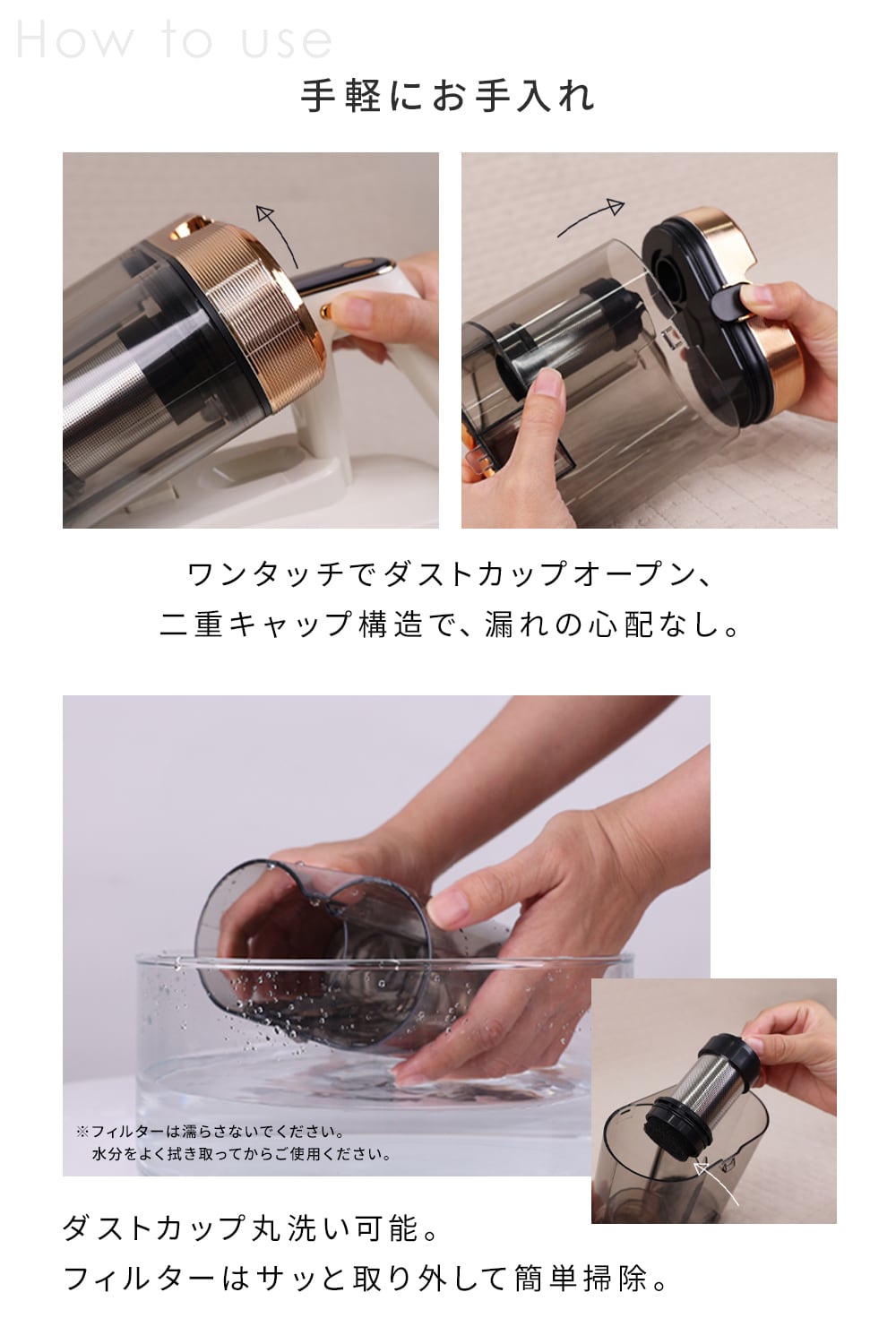 How to use

手軽にお手入れ

ワンタッチでダストカップオープン、
二重キャップ構造で、漏れの心配なし。

※フィルターは濡らさないでください。
水分をよく拭き取ってからご使用ください。

ダストカップ丸洗い可能。
フィルターはサッと取り外して簡単掃除。