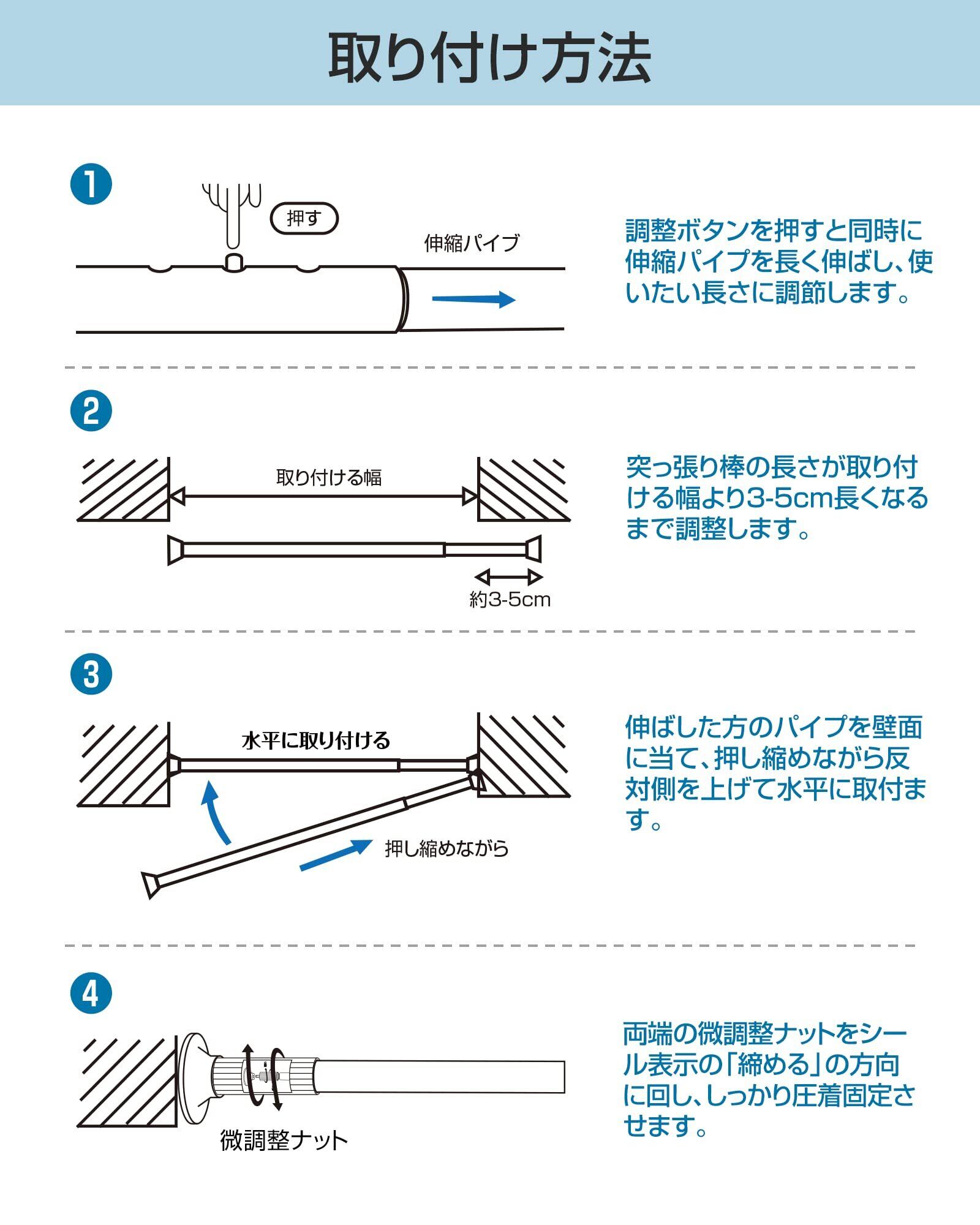 取り付け方法

1

押す

伸縮パイプ

調整ボタンを押すと同時に伸縮パイプを長く伸ばし、使いたい長さに調節します。

2

取り付ける幅

約3-5cm

突っ張り棒の長さが取り付ける幅より3-5cm長くなるまで調整します。

3

水平に取り付ける

押し縮めながら

伸ばした方のパイプを壁面に当て、押し縮めながら反対側を上げて水平に取付ます。

4

微調整ナット

両端の微調整ナットをシール表示の「締める」の方向に回し、しっかり圧着固定させます。