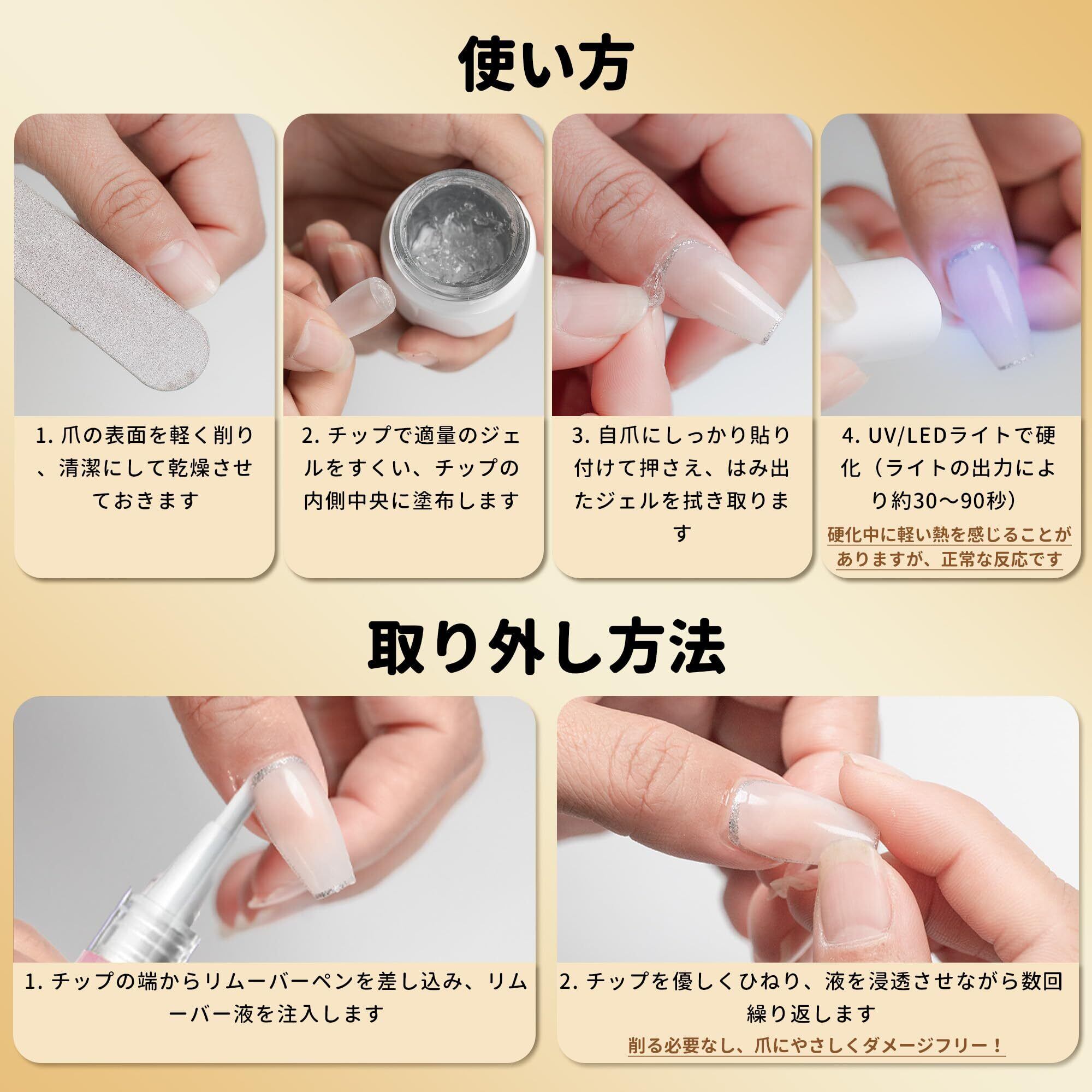 使い方

1. 爪の表面を軽く削り、清潔にして乾燥させておきます

2. チップで適量のジェルをすくい、チップの内側中央に塗布します

3. 自爪にしっかり貼り付けて押さえ、はみ出たジェルを拭き取ります

4. UV/LEDライトで硬化（ライトの出力により約30〜90秒）

硬化中に軽い熱を感じることがありますが、正常な反応です

取り外し方法

1. チップの端からリムーバーペンを差し込み、リムーバー液を注入します

2. チップを優しくひねり、液を浸透させながら数回繰り返します

削る必要なし、爪にやさしくダメージフリー！