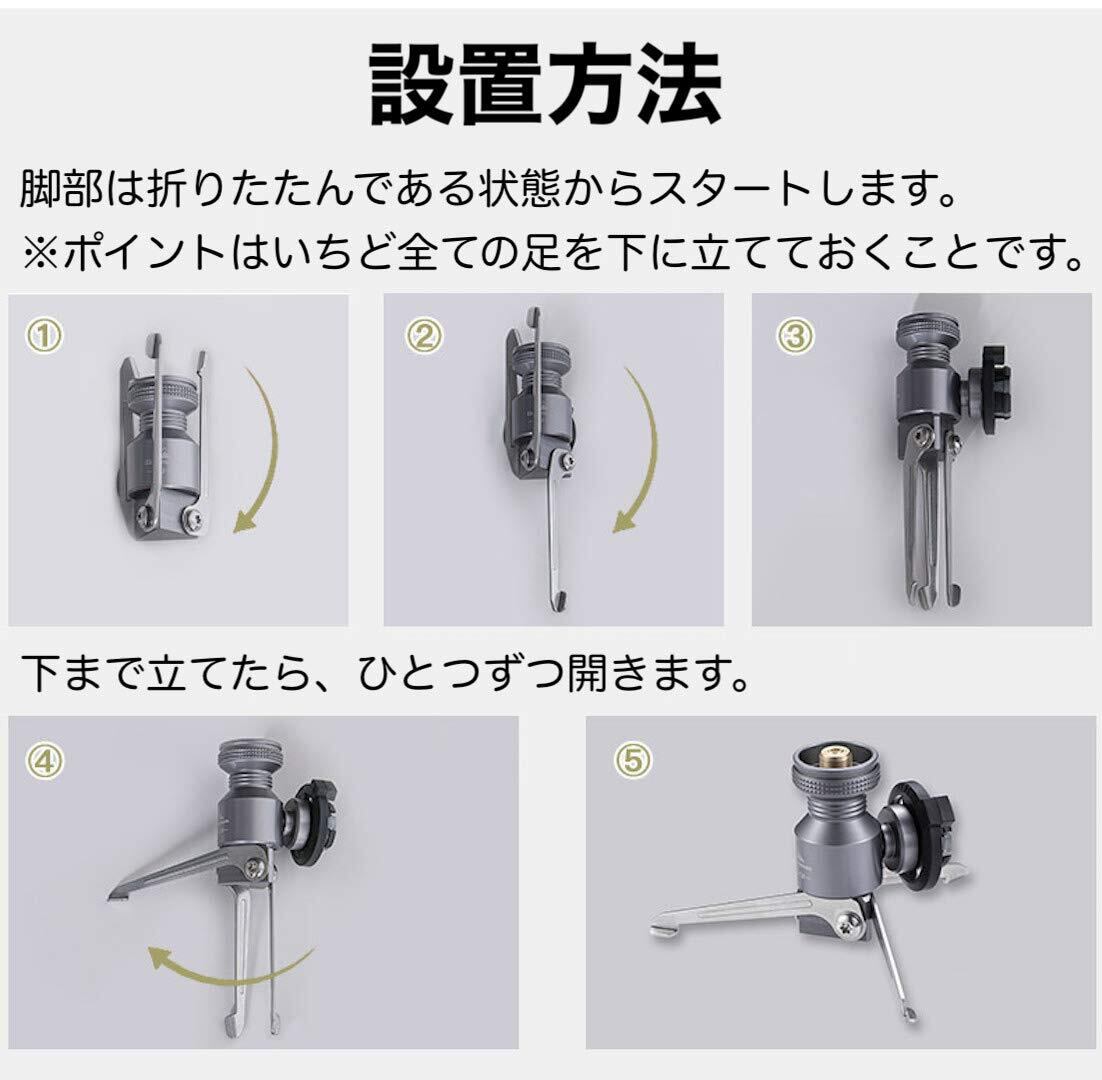 設置方法

脚部は折りたたんである状態からスタートします。
※ポイントはいちど全ての足を下に立てておくことです。

①

②

③

下まで立てたら、ひとつずつ開きます。

④

⑤